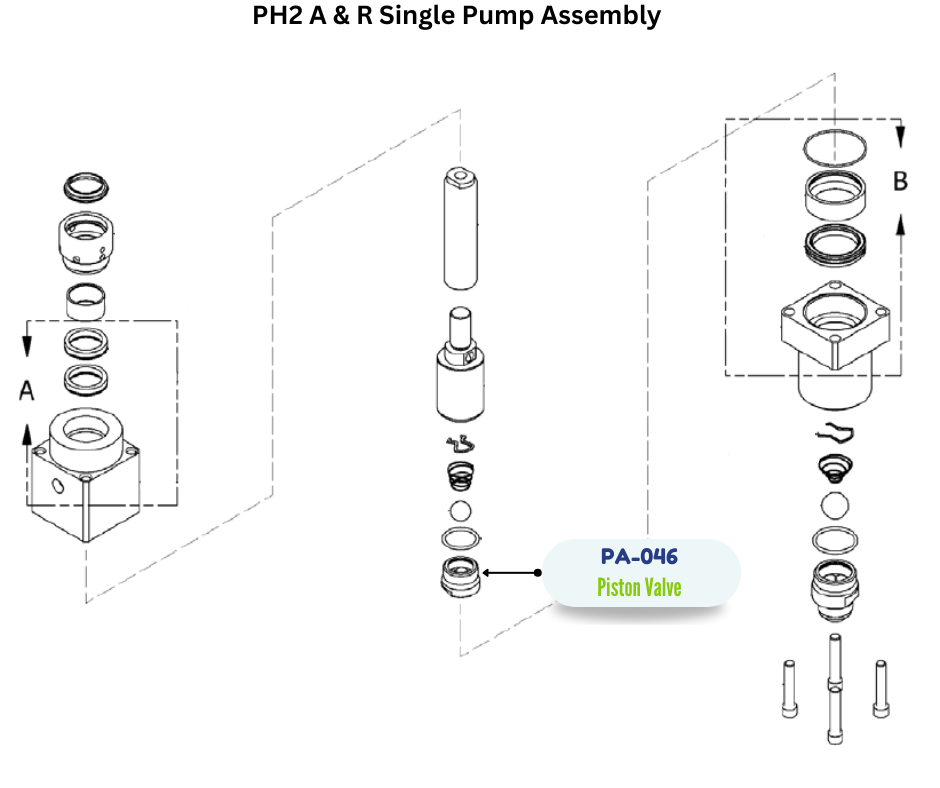 PH2 A & R Single Pump Assembly

A

B

PA-046
Piston Valve