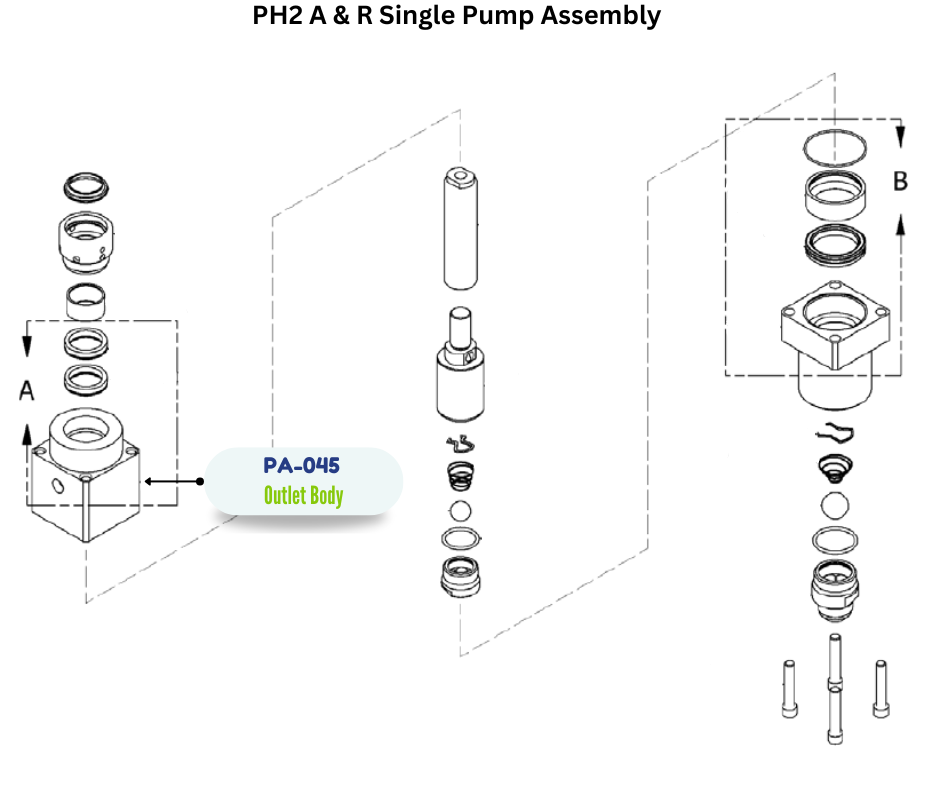 PH2 A & R Single Pump Assembly

A

PA-045
Outlet Body

B