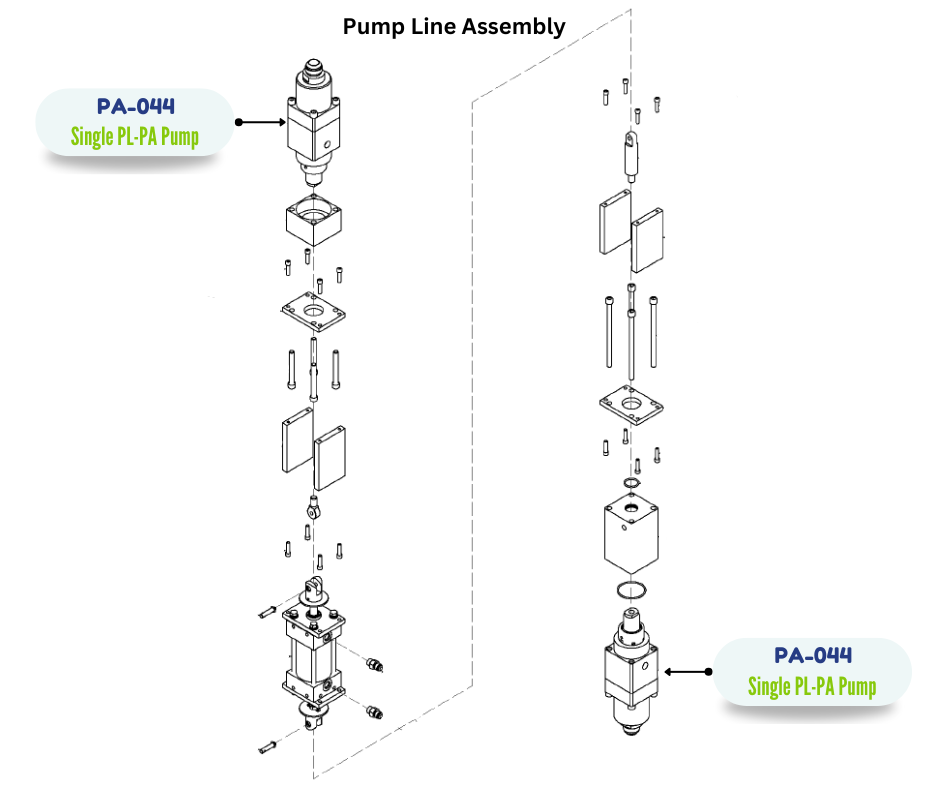 Pump Line Assembly

PA-044
Single PL-PA Pump

PA-044
Single PL-PA Pump