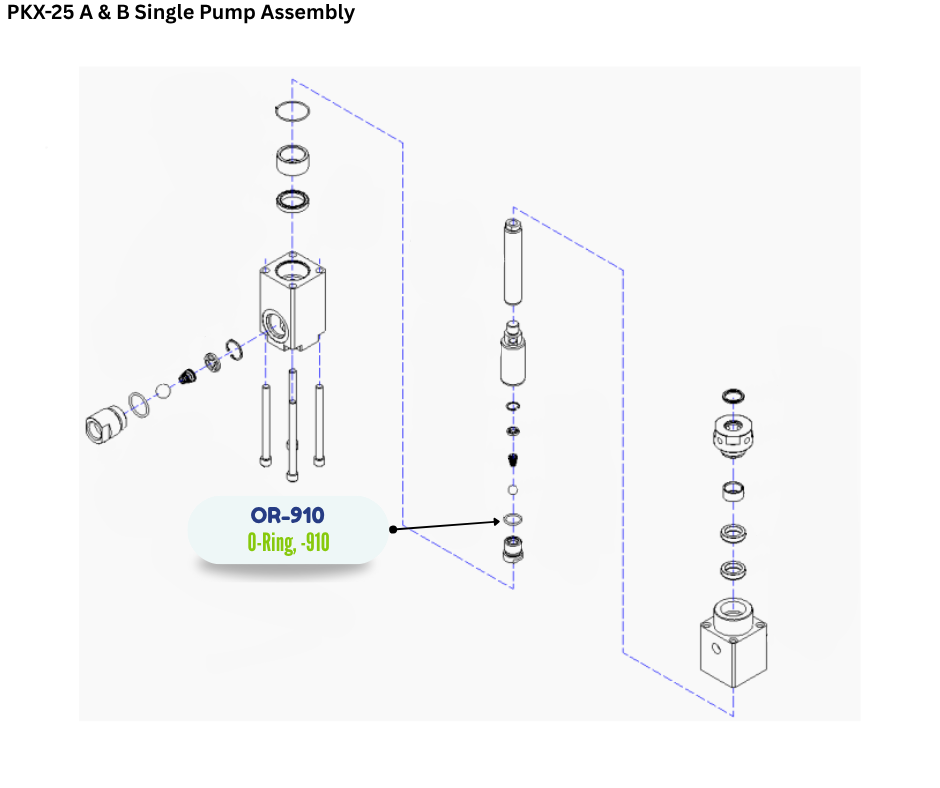 PKX-25 A & B Single Pump Assembly

OR-910
O-Ring, -910