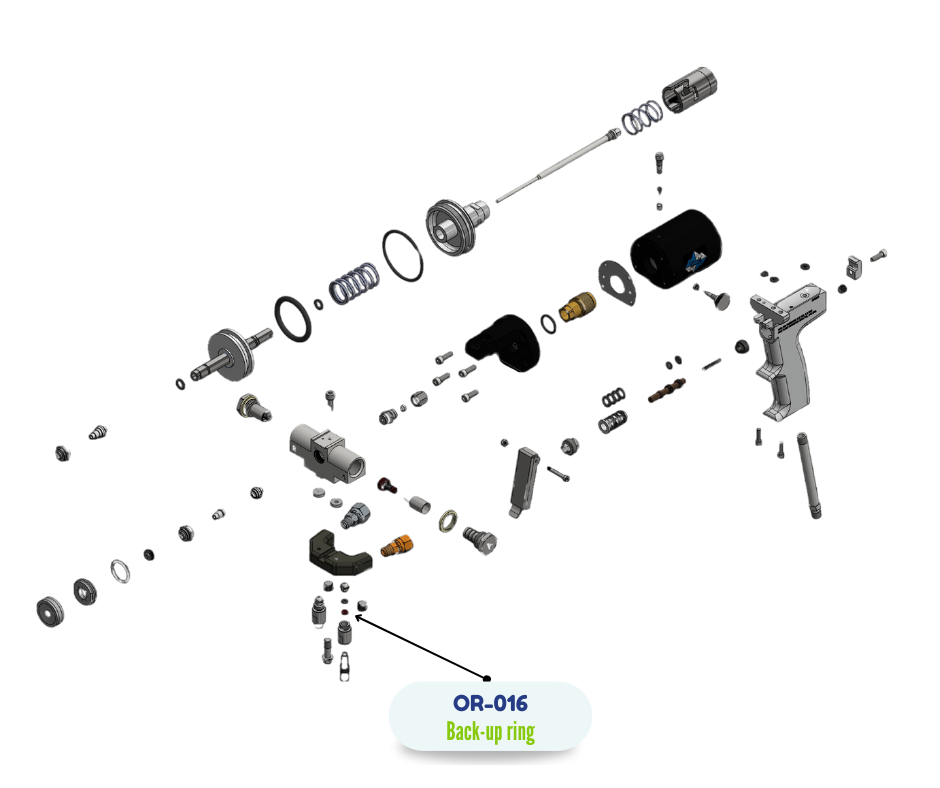 OR-016
Back-up ring