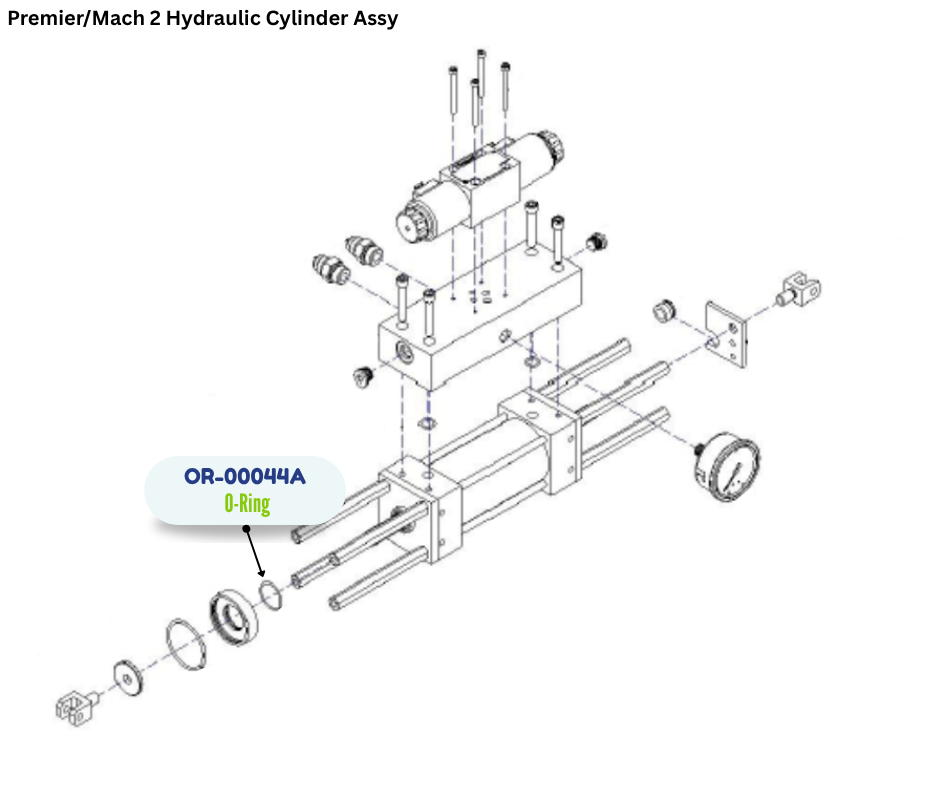 Premier/Mach 2 Hydraulic Cylinder Assy

OR-00044A
O-Ring