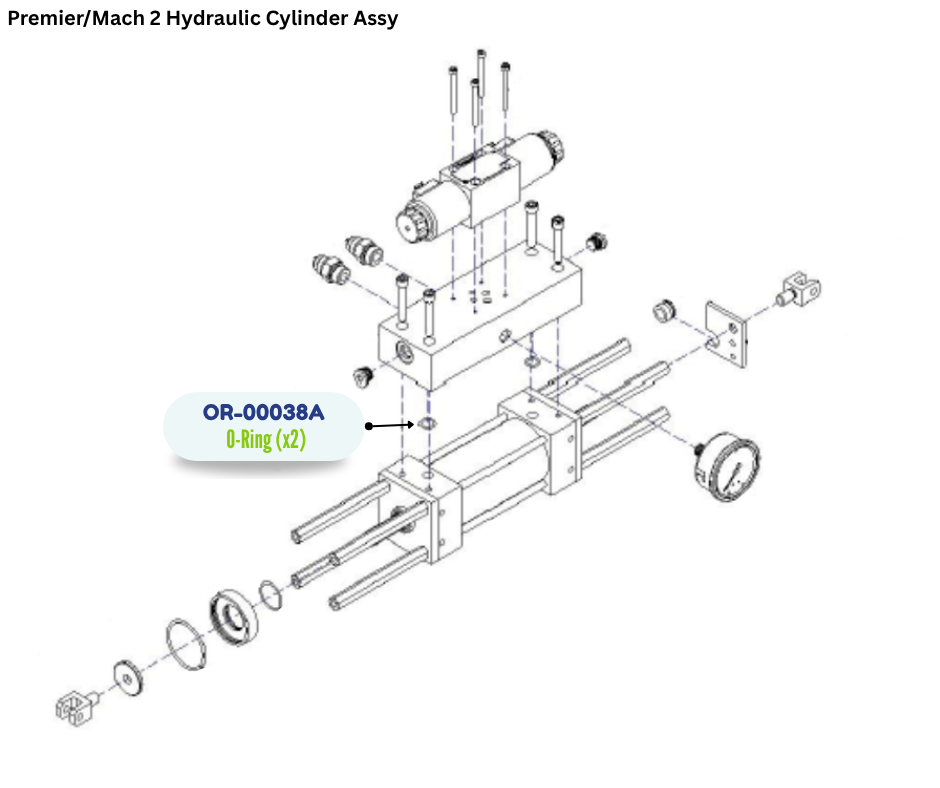 Premier/Mach 2 Hydraulic Cylinder Assy

OR-00038A
O-Ring (x2)