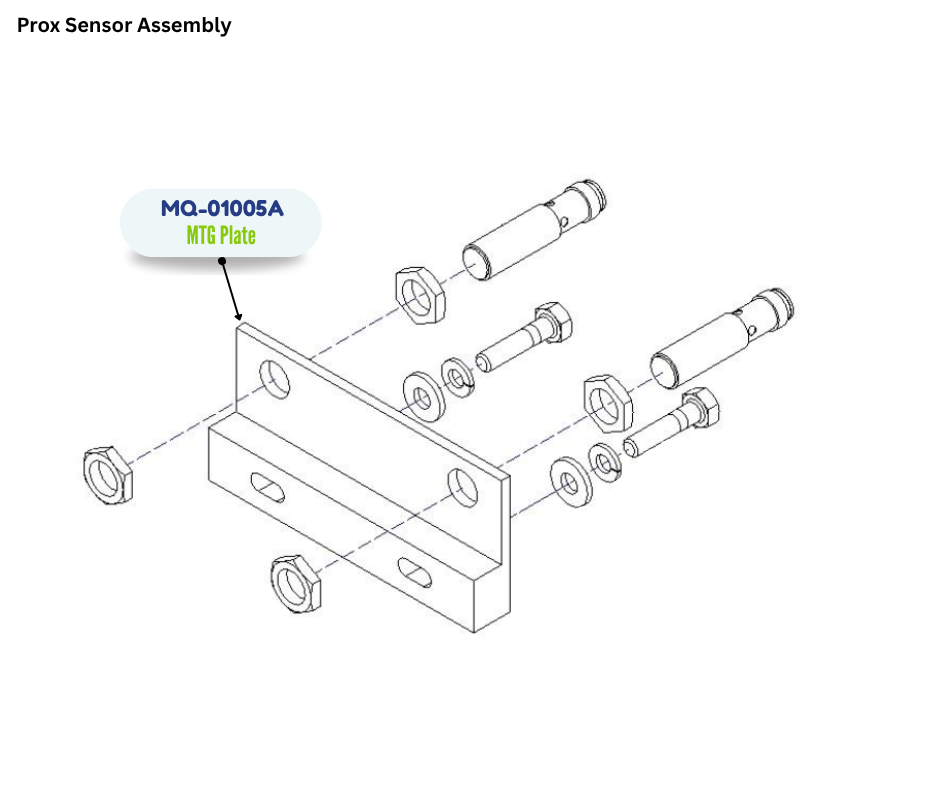 Prox Sensor Assembly

MQ-01005A
MTG Plate