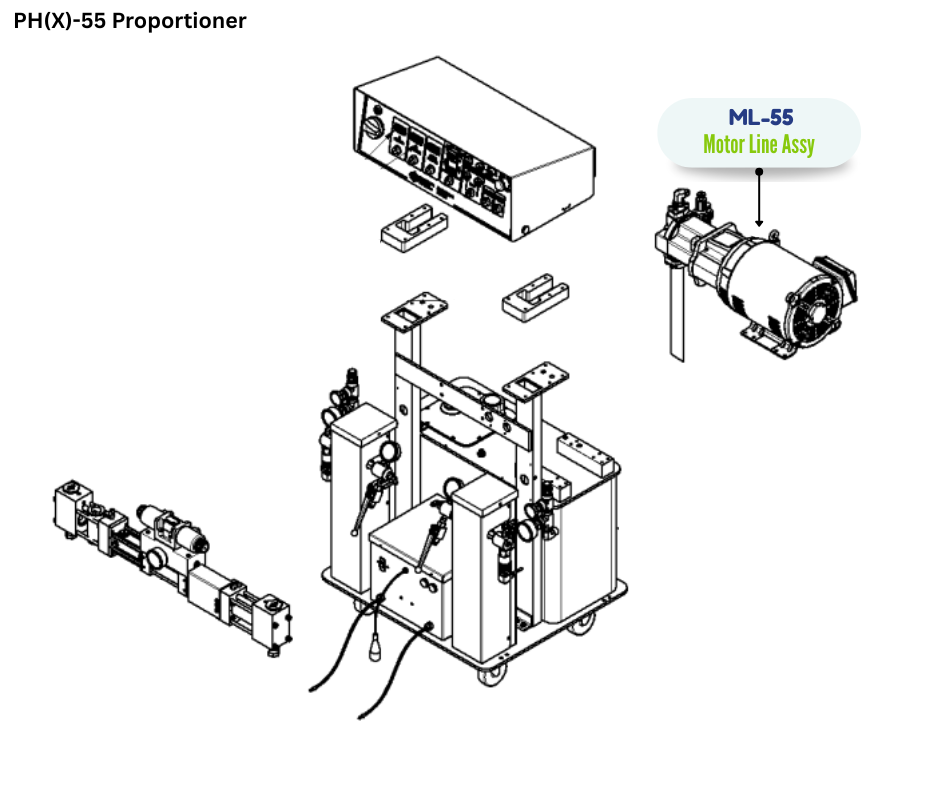 PH(X)-55 Proportioner

ML-55
Motor Line Assy