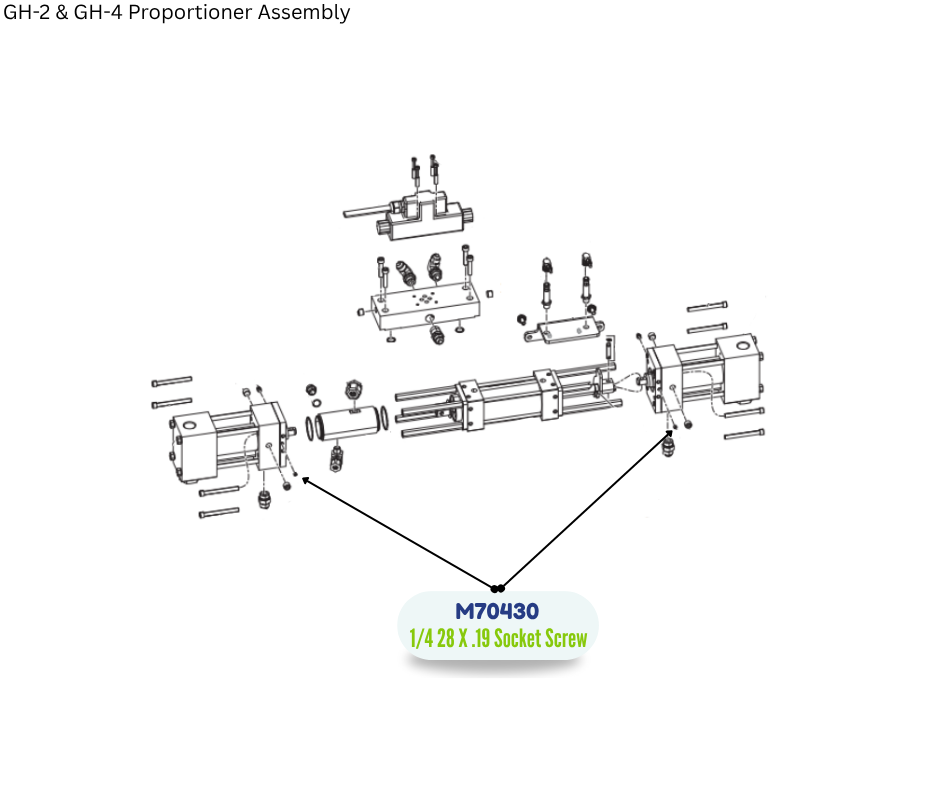 GH-2 & GH-4 Proportioner Assembly

M70430
1/4 28 X .19 Socket Screw