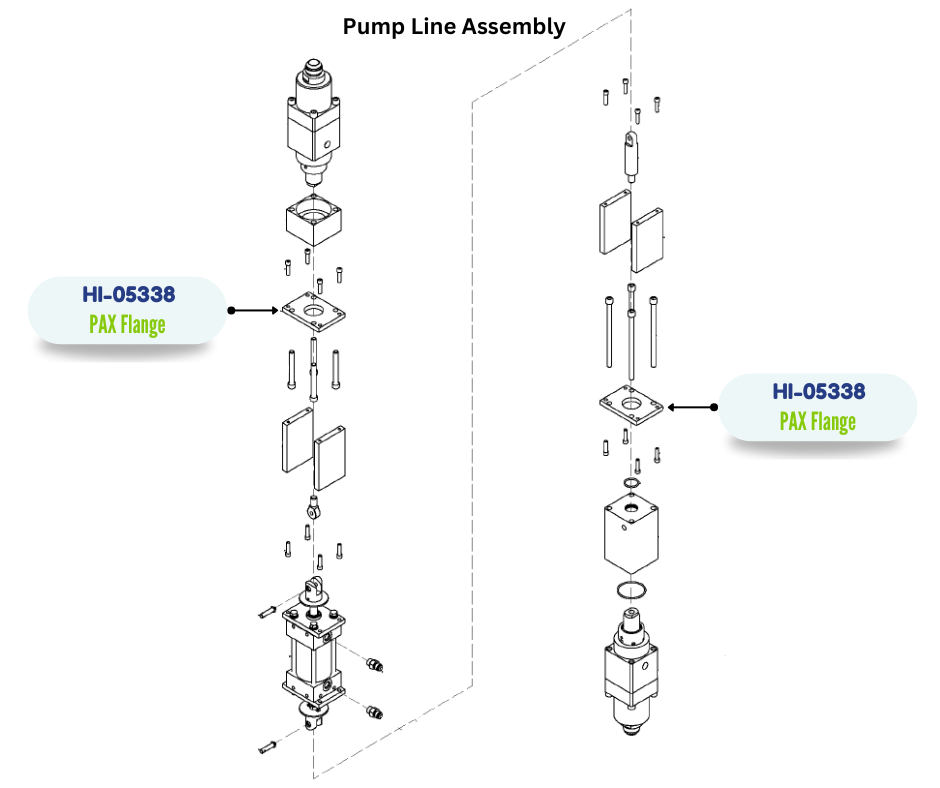 Pump Line Assembly

HI-05338
PAX Flange

HI-05338
PAX Flange