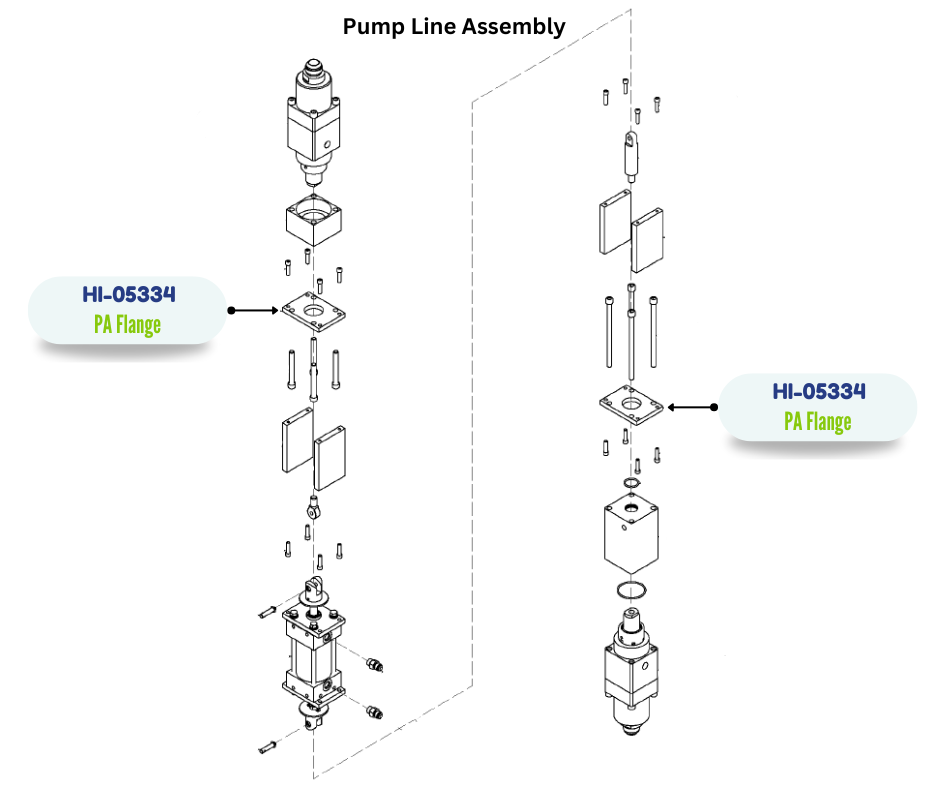 Pump Line Assembly

HI-05334
PA Flange

HI-05334
PA Flange