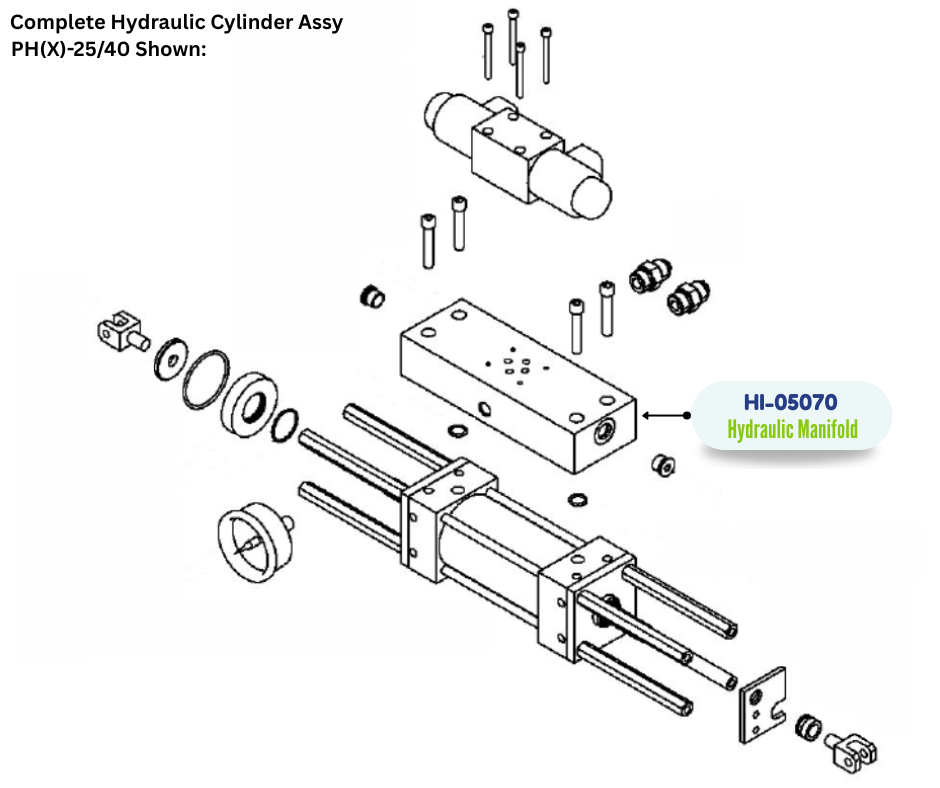 Complete Hydraulic Cylinder Assy
PH(X)-25/40 Shown:

HI-05070
Hydraulic Manifold