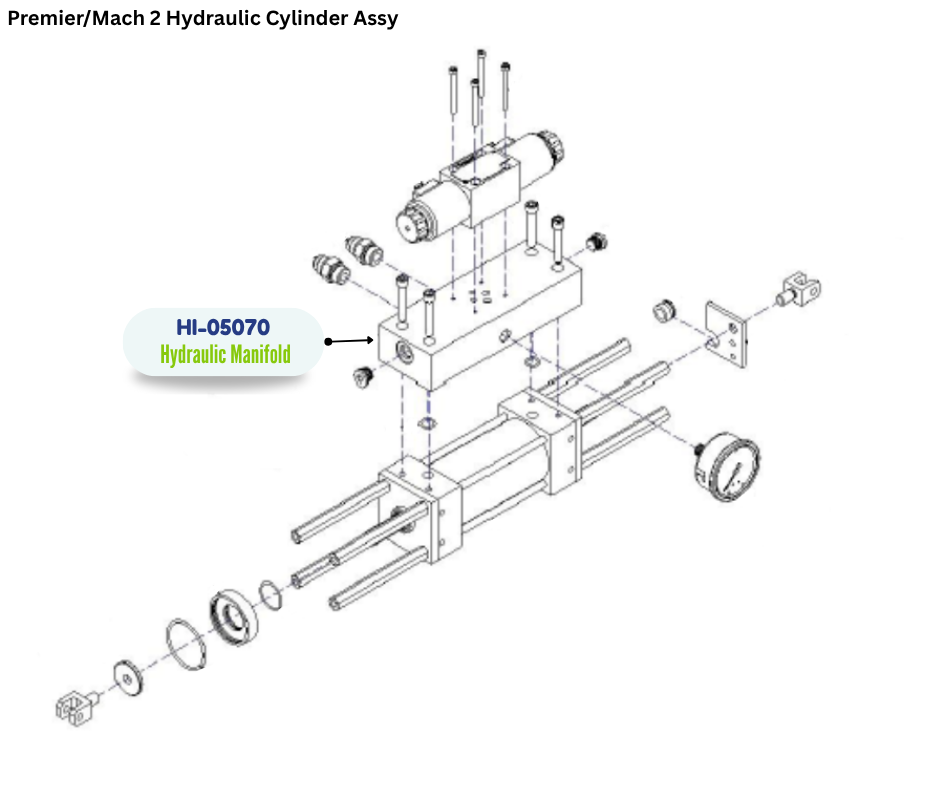 Premier/Mach 2 Hydraulic Cylinder Assy

HI-05070
Hydraulic Manifold