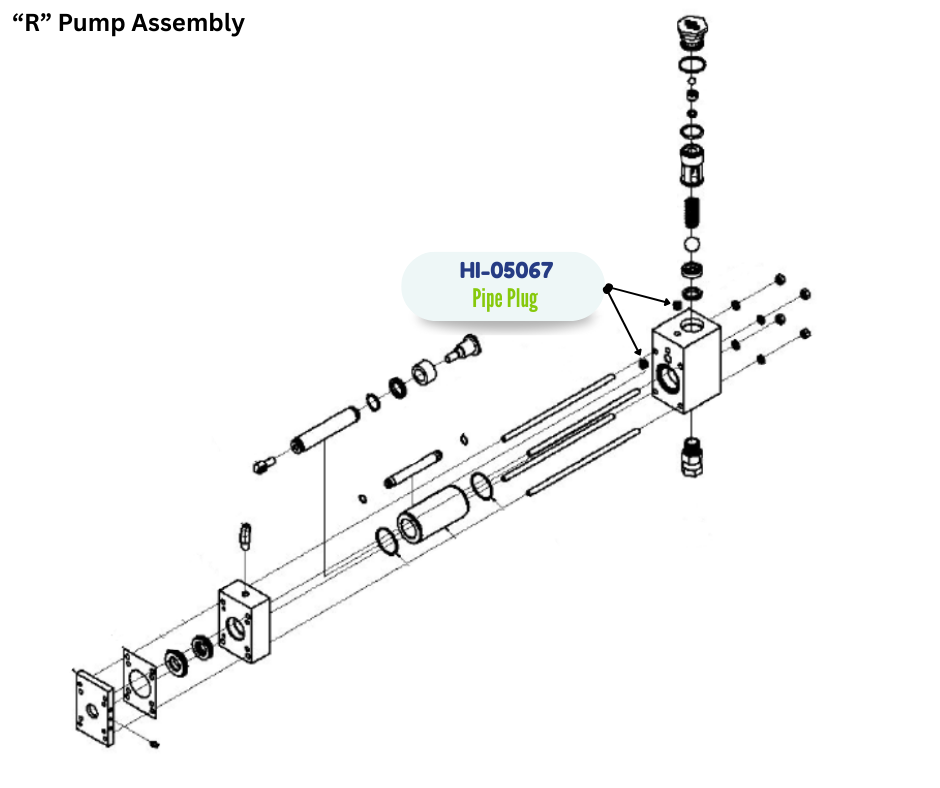 “R” Pump Assembly

HI-05067
Pipe Plug