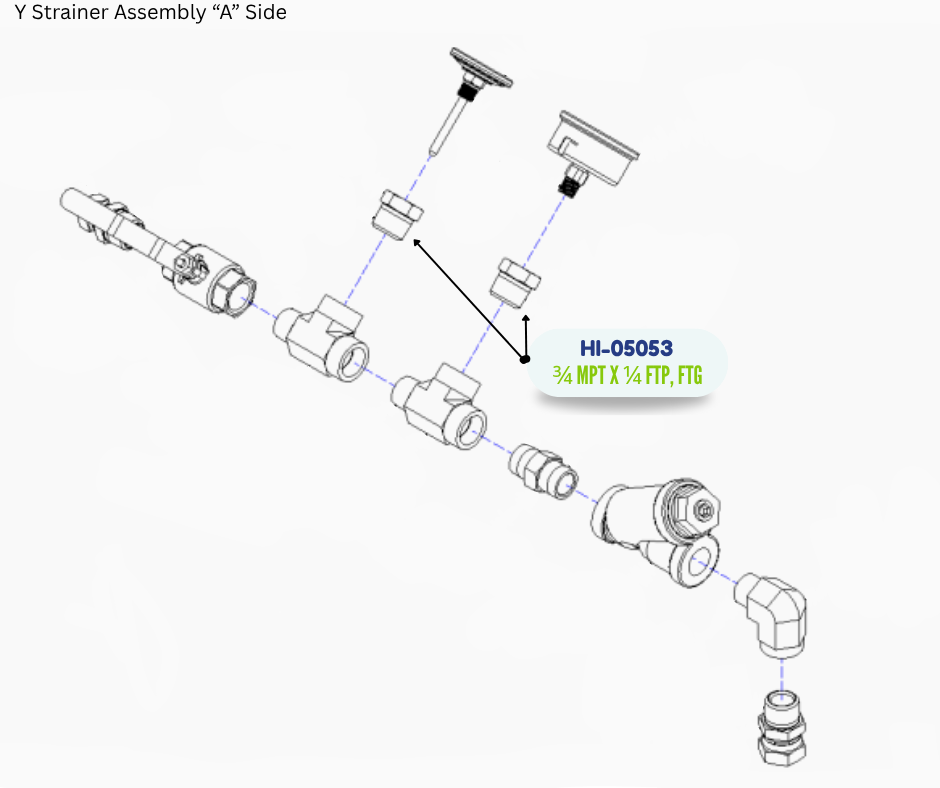 Y Strainer Assembly “A” Side

HI-05053
¾ MPT X ¼ FTP, FTG