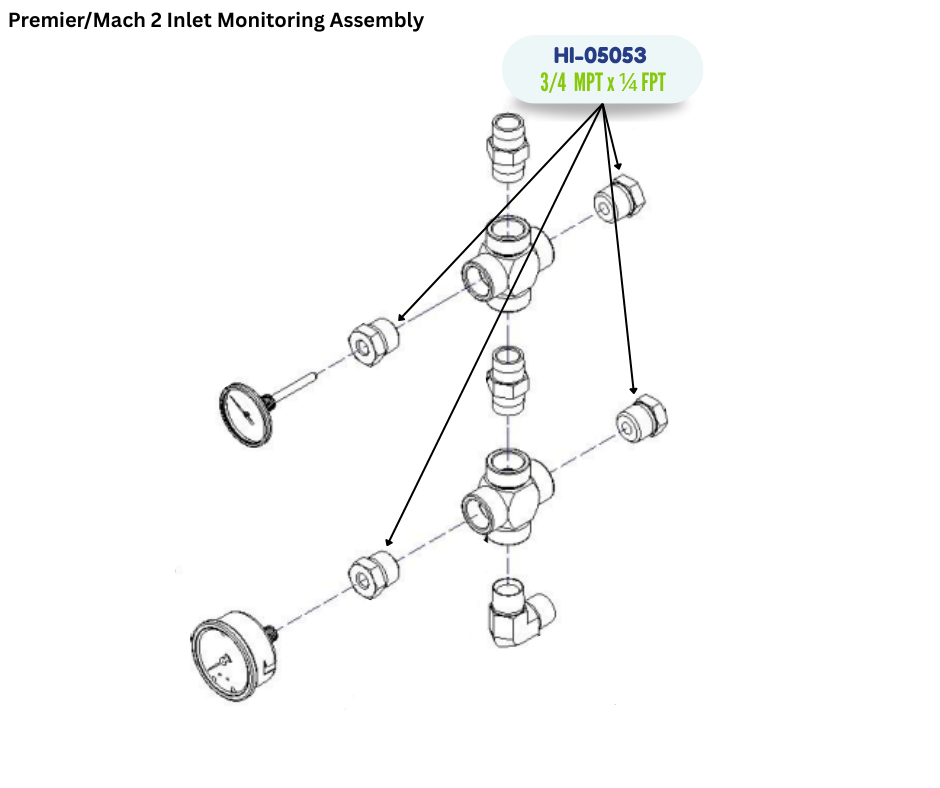 Premier/Mach 2 Inlet Monitoring Assembly

HI-05053
3/4 MPT x ¼ FPT