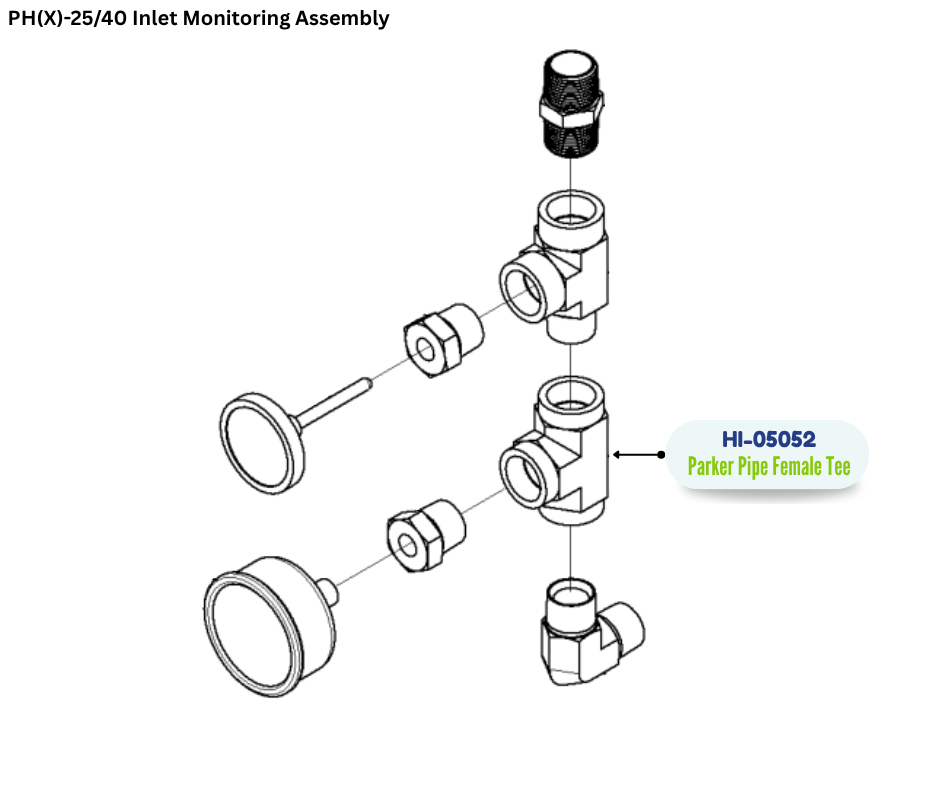 PH(X)-25/40 Inlet Monitoring Assembly

HI-05052
Parker Pipe Female Tee