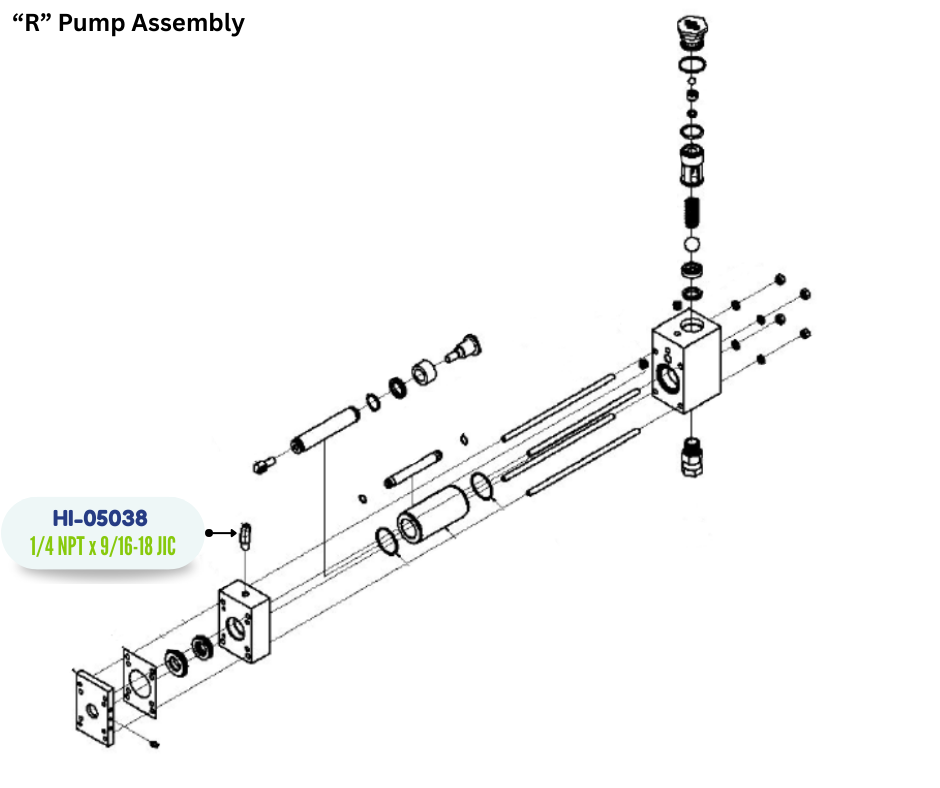 “R” Pump Assembly

HI-05038
1/4 NPT x 9/16-18 JIC