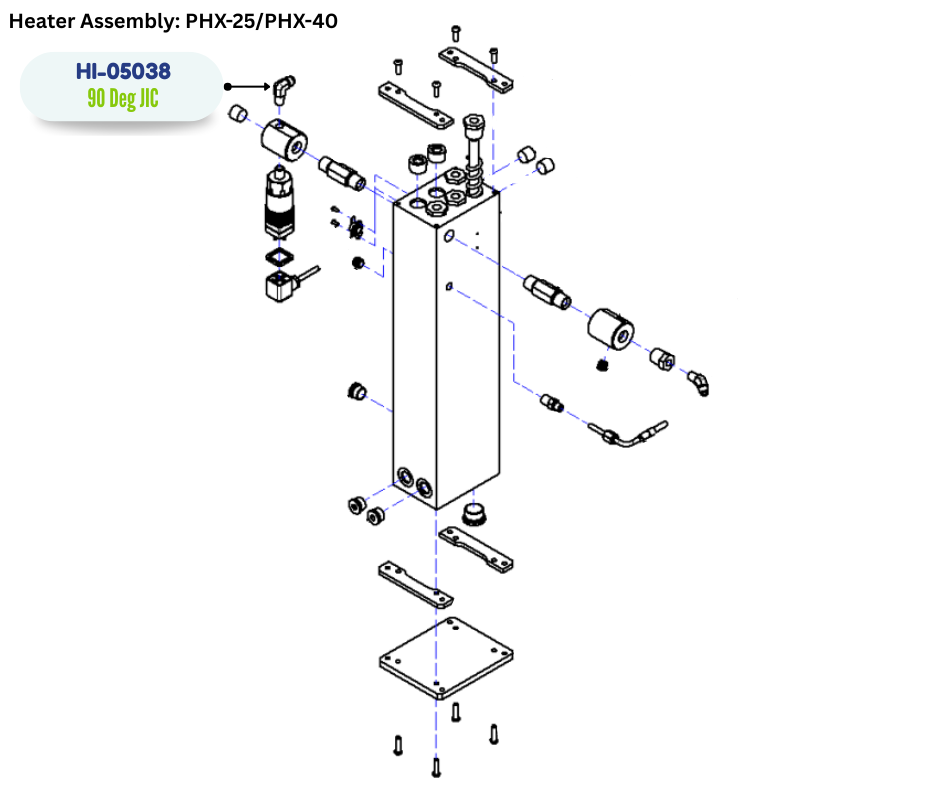 Heater Assembly: PHX-25/PHX-40

HI-05038
90 Deg JIC