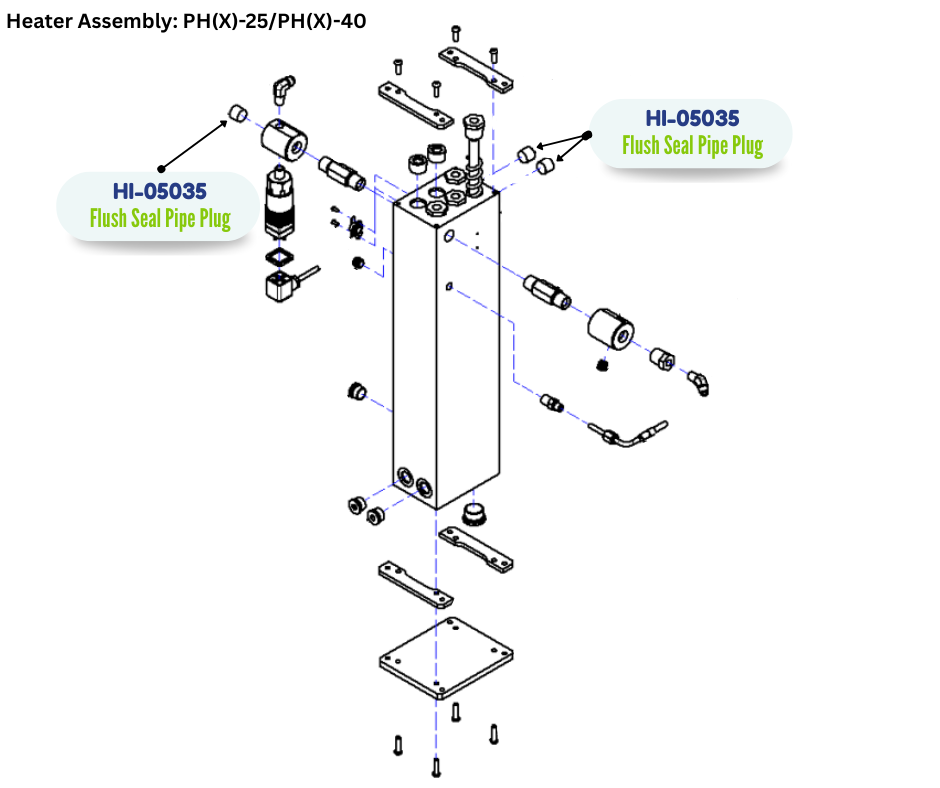 Heater Assembly: PH(X)-25/PH(X)-40

HI-05035
Flush Seal Pipe Plug

HI-05035
Flush Seal Pipe Plug