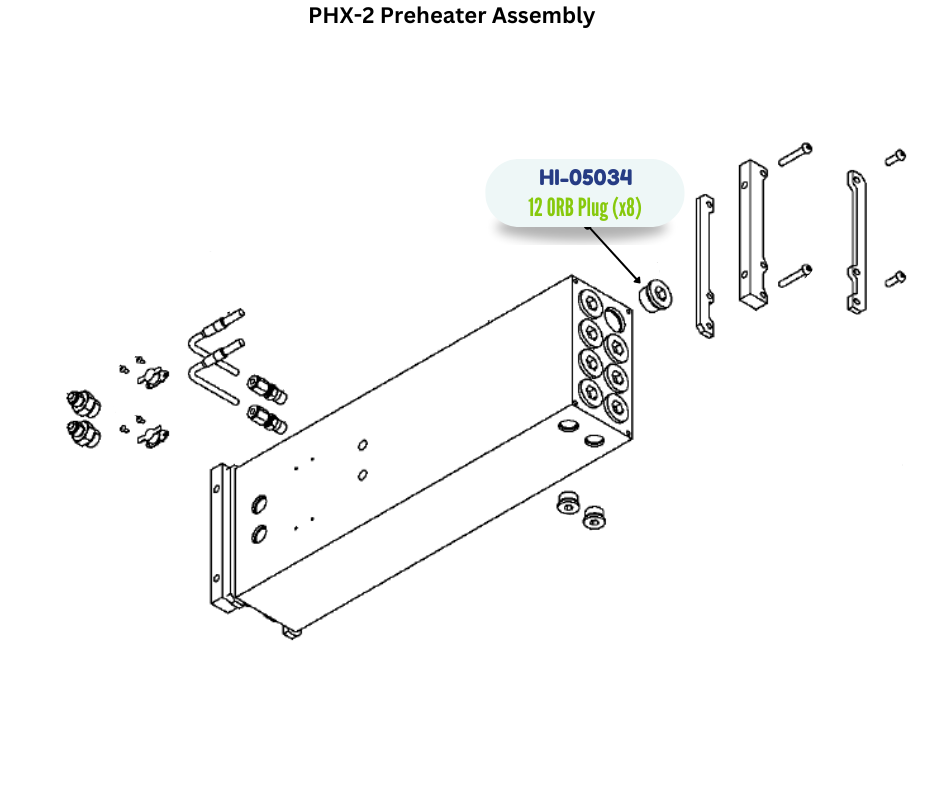 PHX-2 Preheater Assembly

HI-05034
12 ORB Plug (x8)