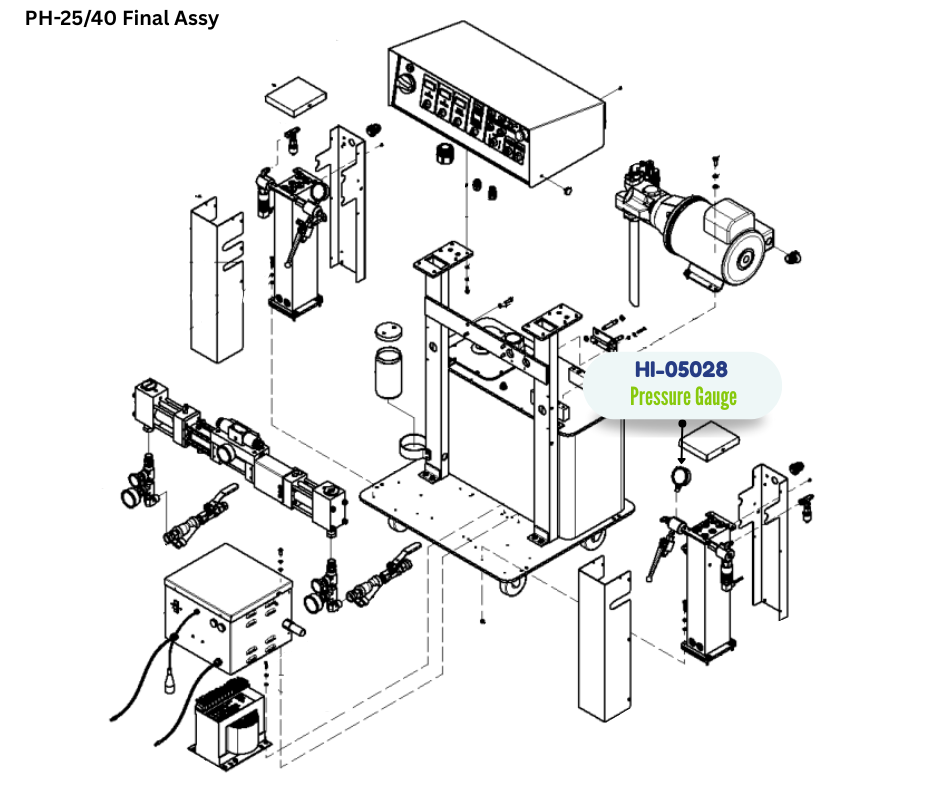 PH-25/40 Final Assy

HI-05028
Pressure Gauge