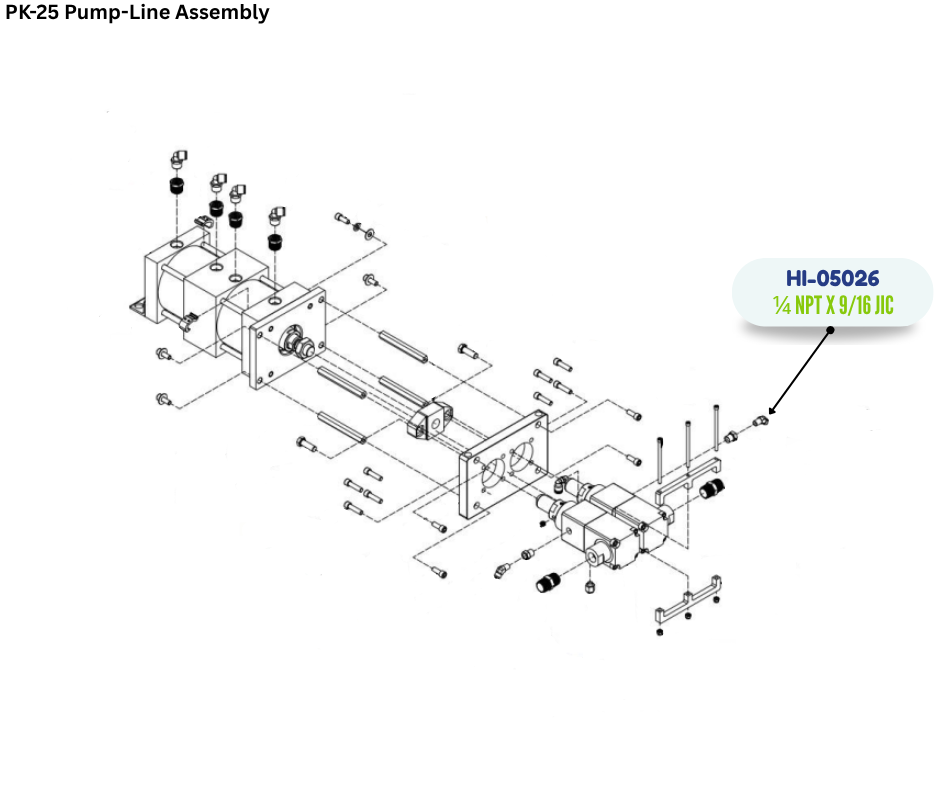 PK-25 Pump-Line Assembly

HI-05026
¼ NPT X 9/16 JIC