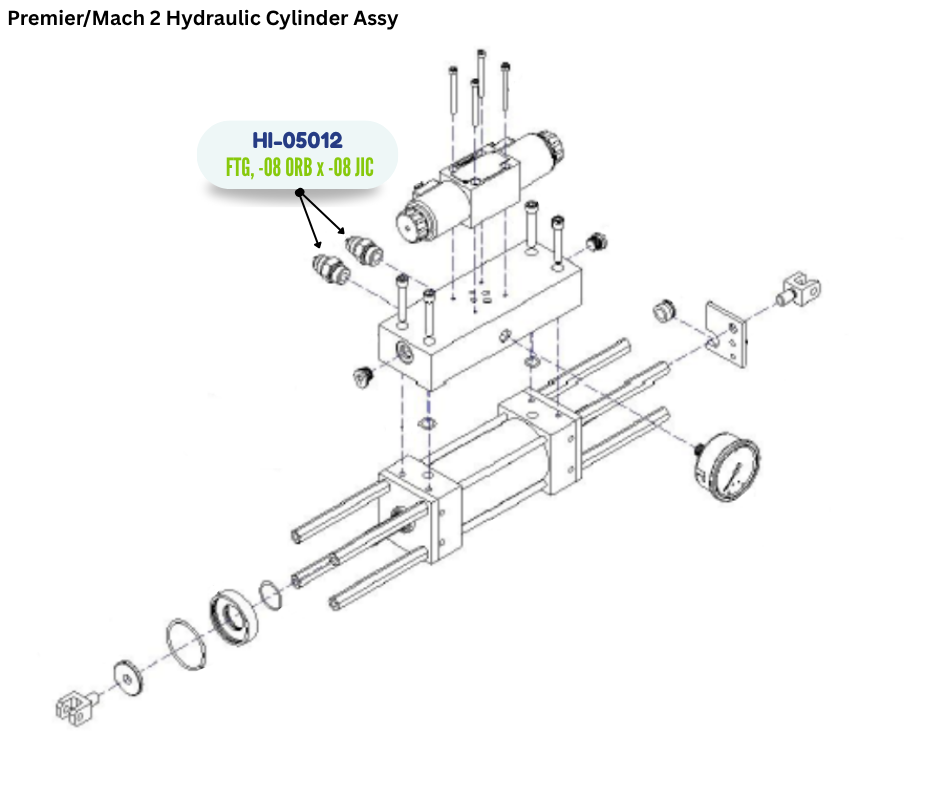 Premier/Mach 2 Hydraulic Cylinder Assy

HI-05012
FTG, -08 ORB x -08 JIC