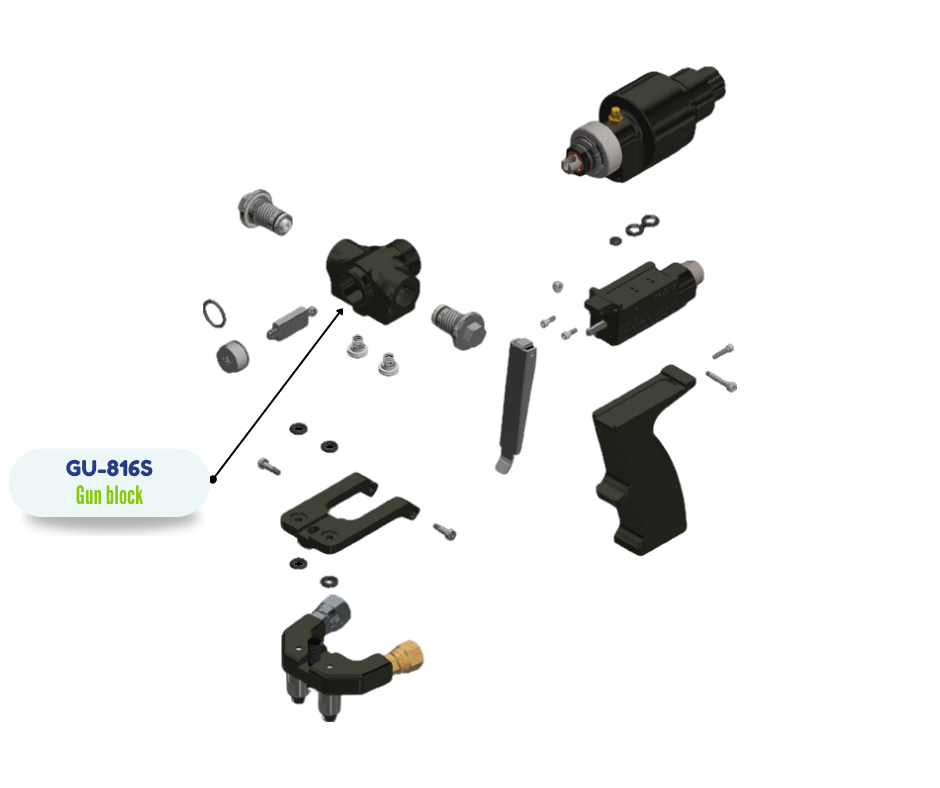 GU-816S
Gun block