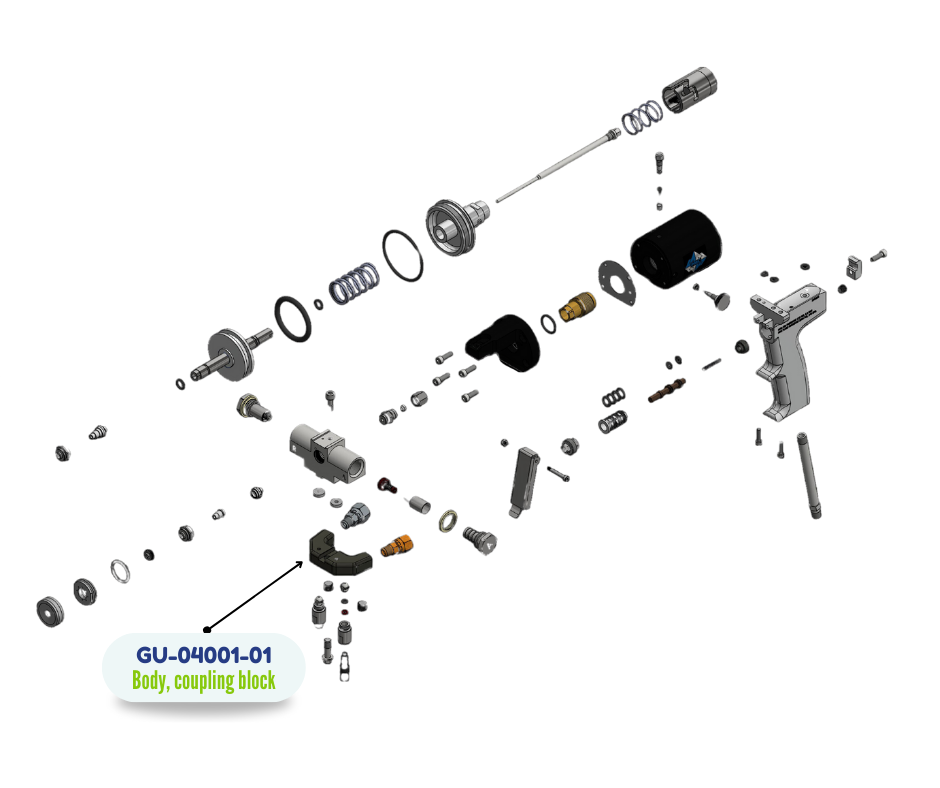 GU-04001-01
Body, coupling block