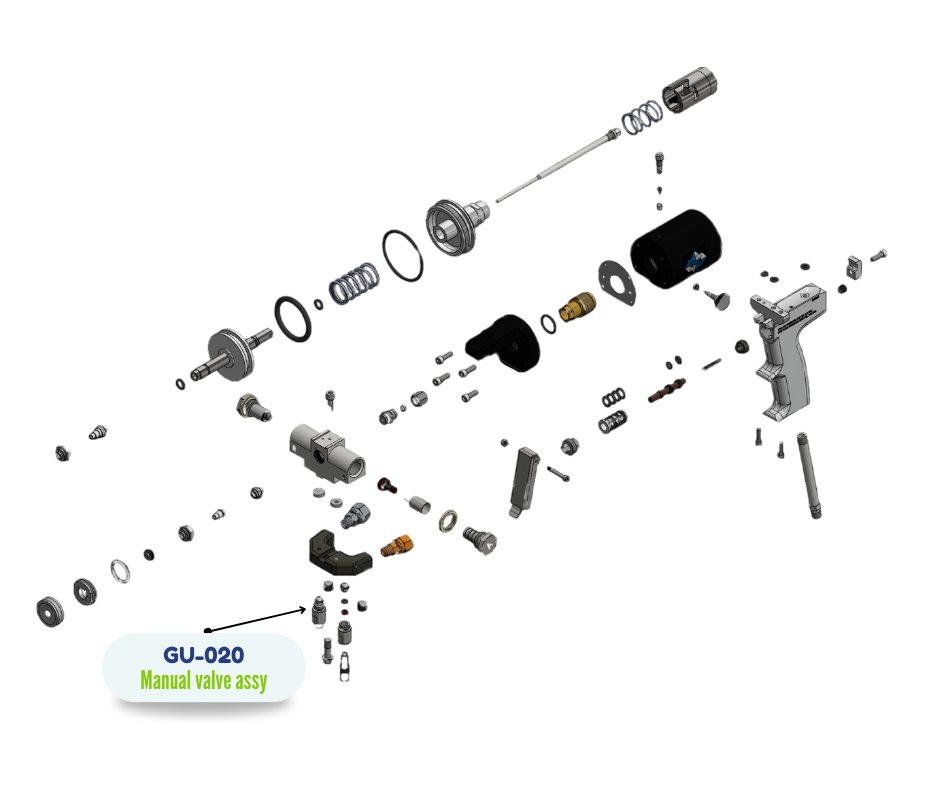 GU-020
Manual valve assy