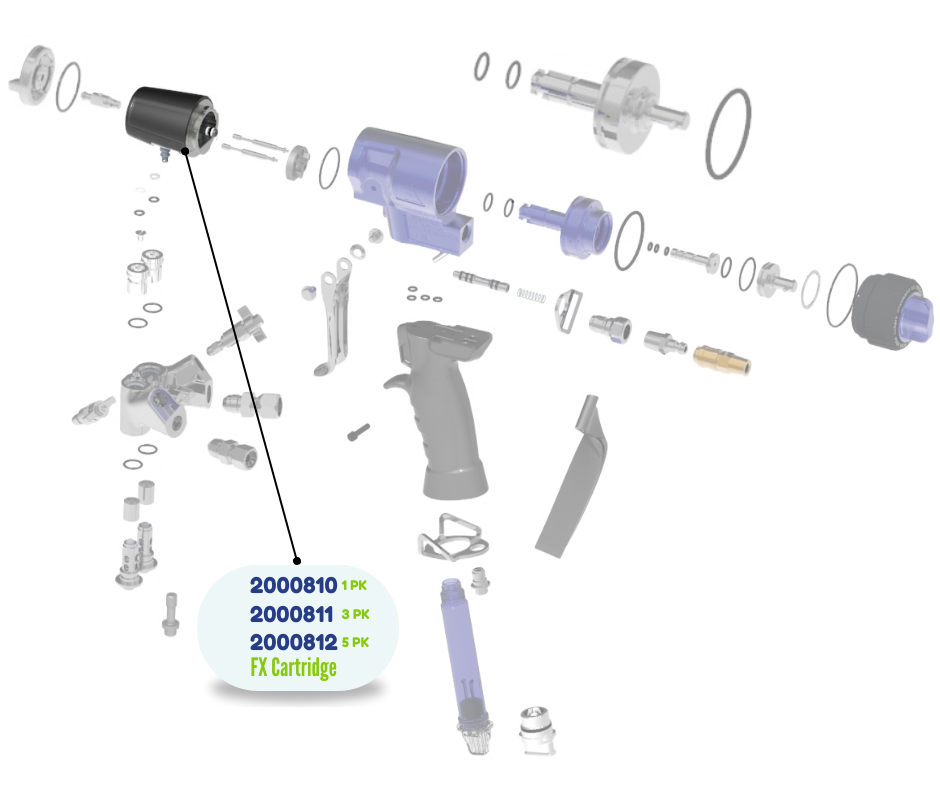 2000810 1 PK
2000811 3 PK
2000812 5 PK
FX Cartridge