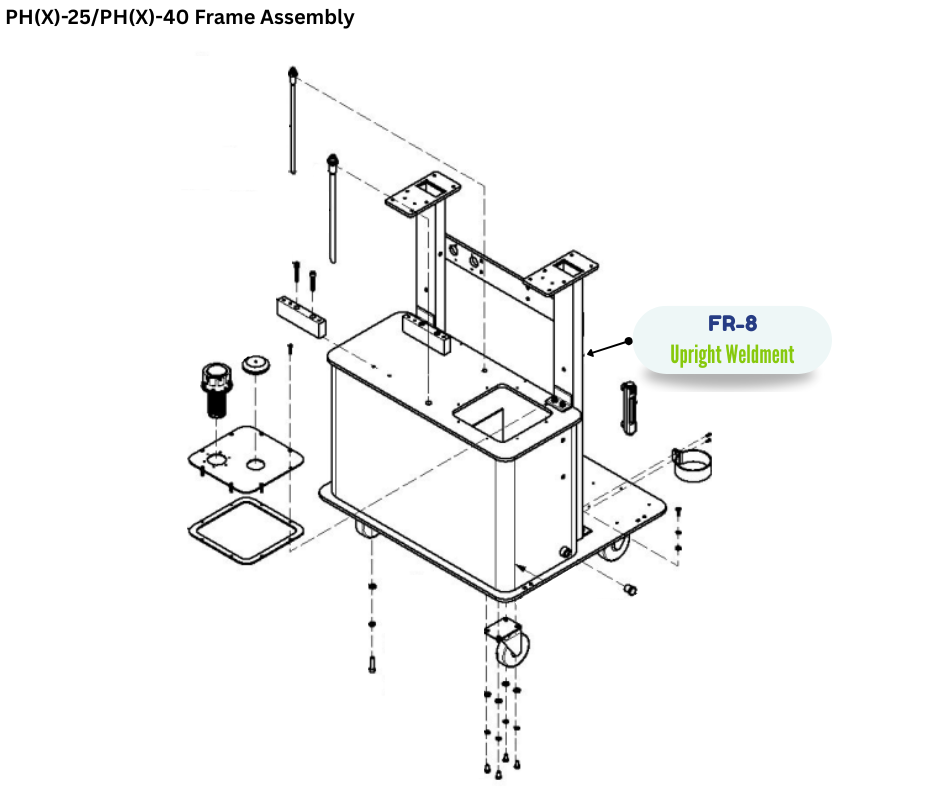 PH(X)-25/PH(X)-40 Frame Assembly

FR-8
Upright Weldment