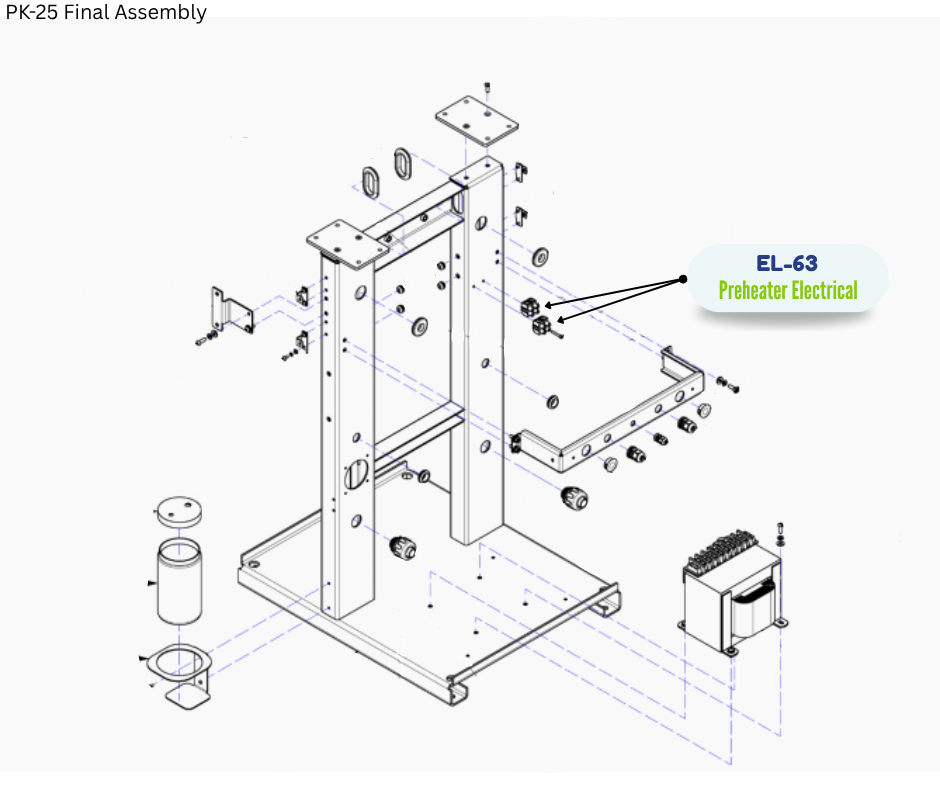 PK-25 Final Assembly

EL-63
Preheater Electrical