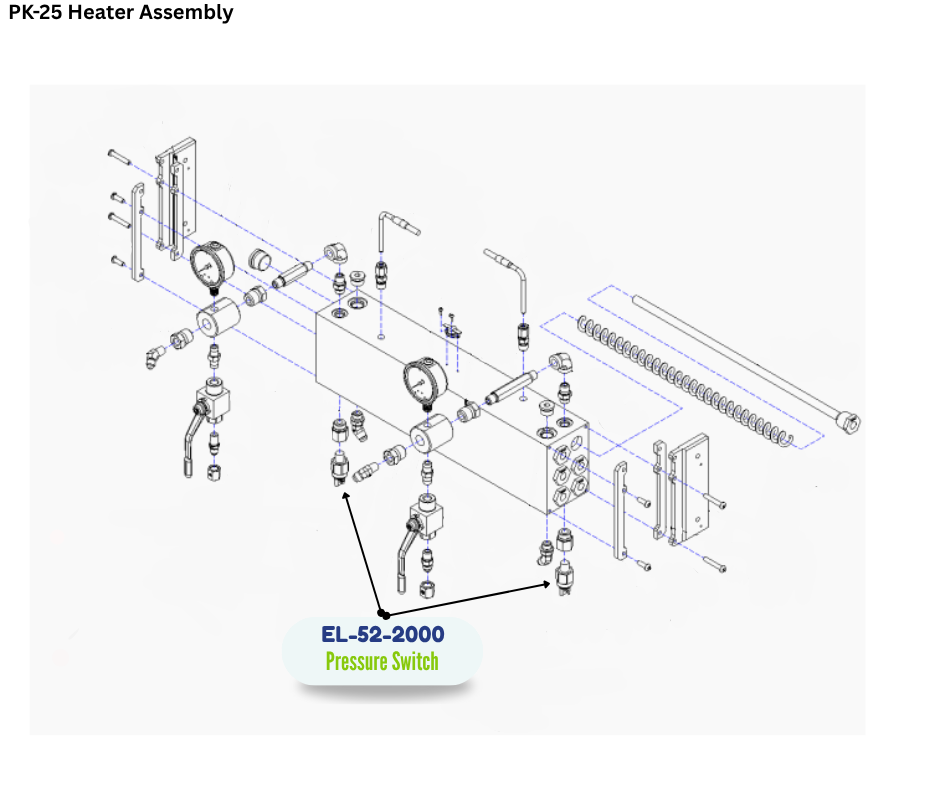 PK-25 Heater Assembly

EL-52-2000
Pressure Switch