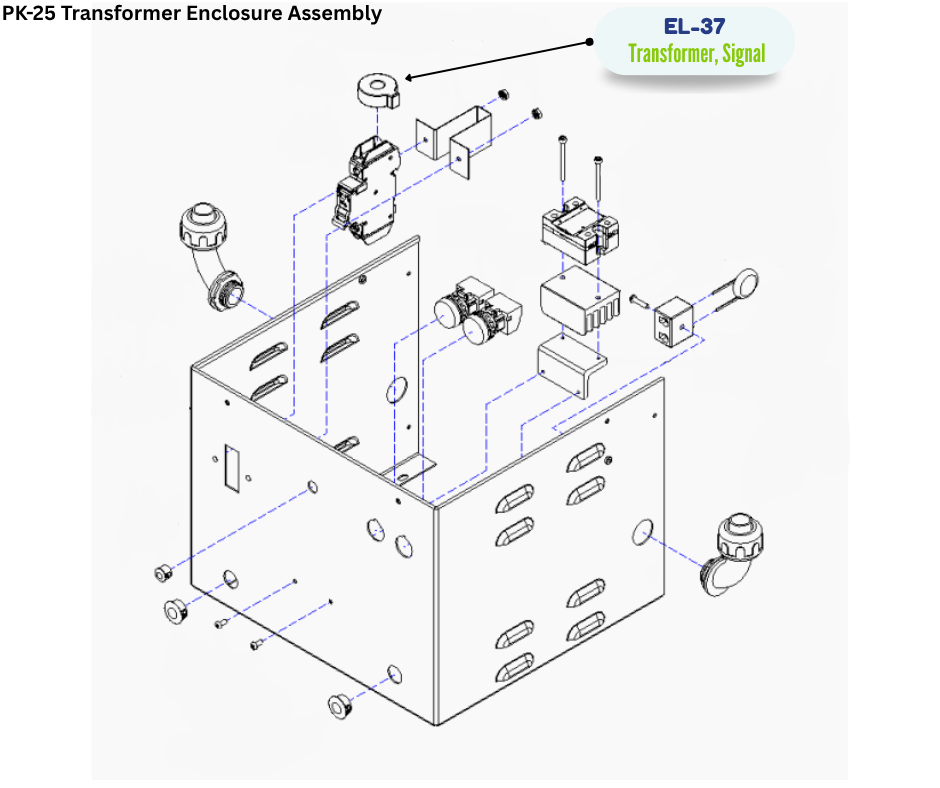 PK-25 Transformer Enclosure Assembly

EL-37
Transformer, Signal