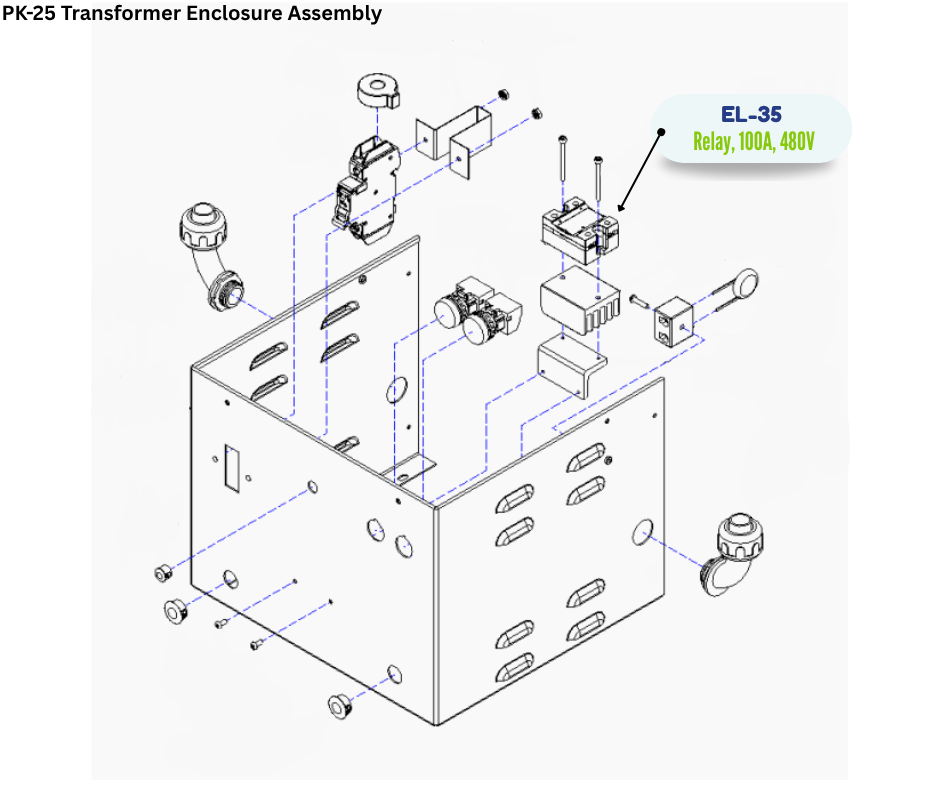 PK-25 Transformer Enclosure Assembly

EL-35
Relay, 100A, 480V