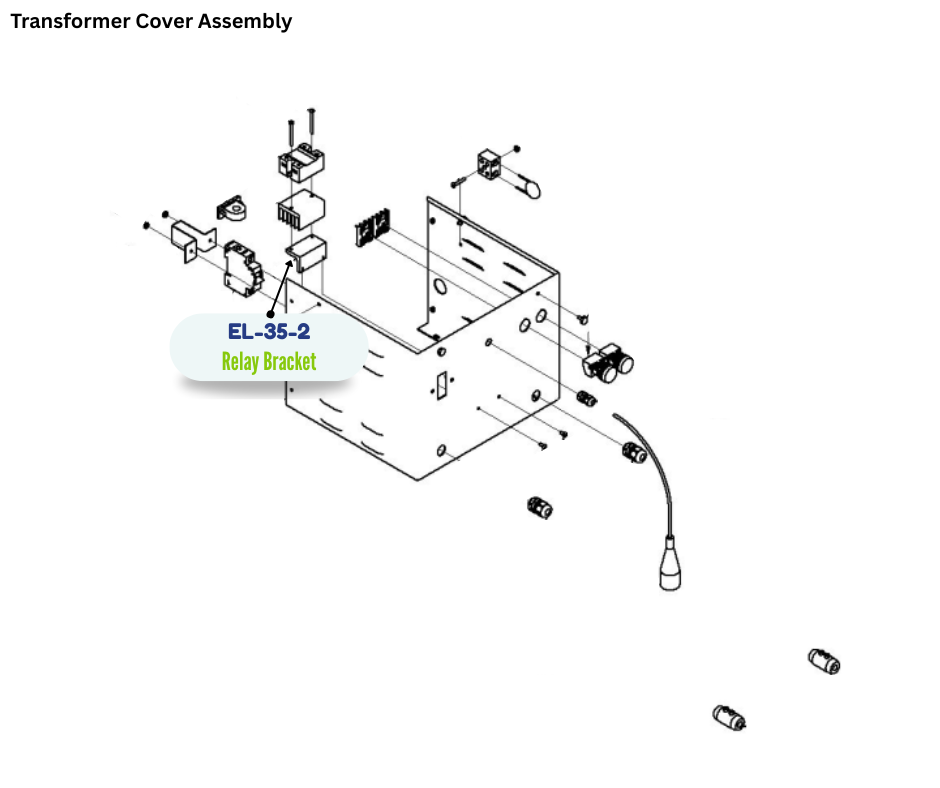 Transformer Cover Assembly

EL-35-2
Relay Bracket