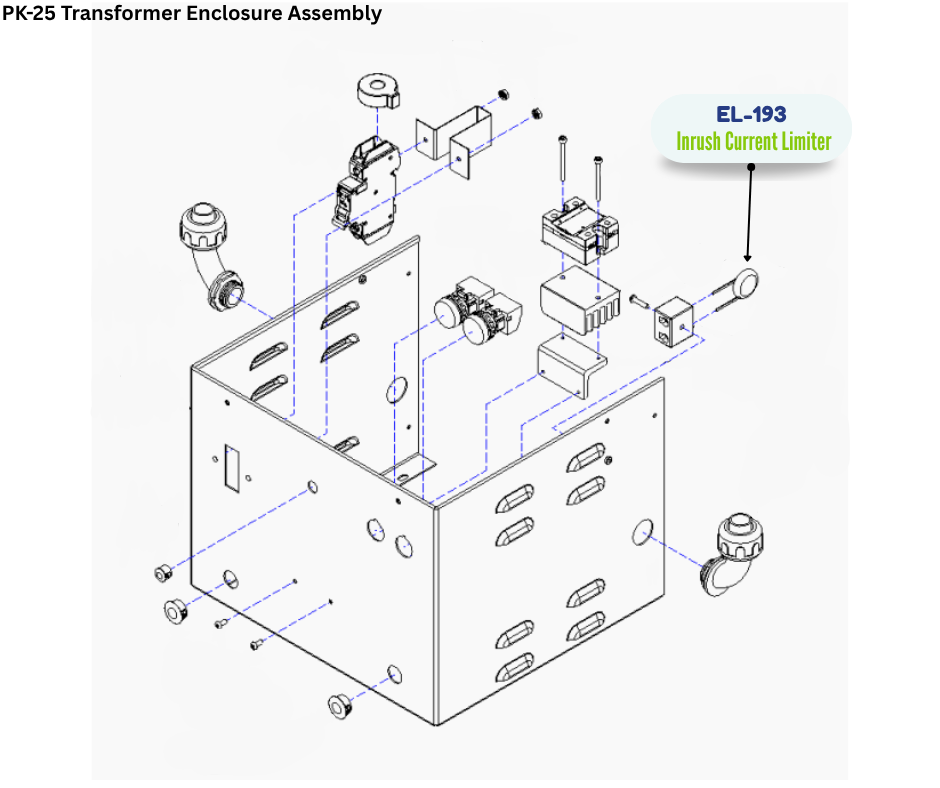 PK-25 Transformer Enclosure Assembly

EL-193
Inrush Current Limiter