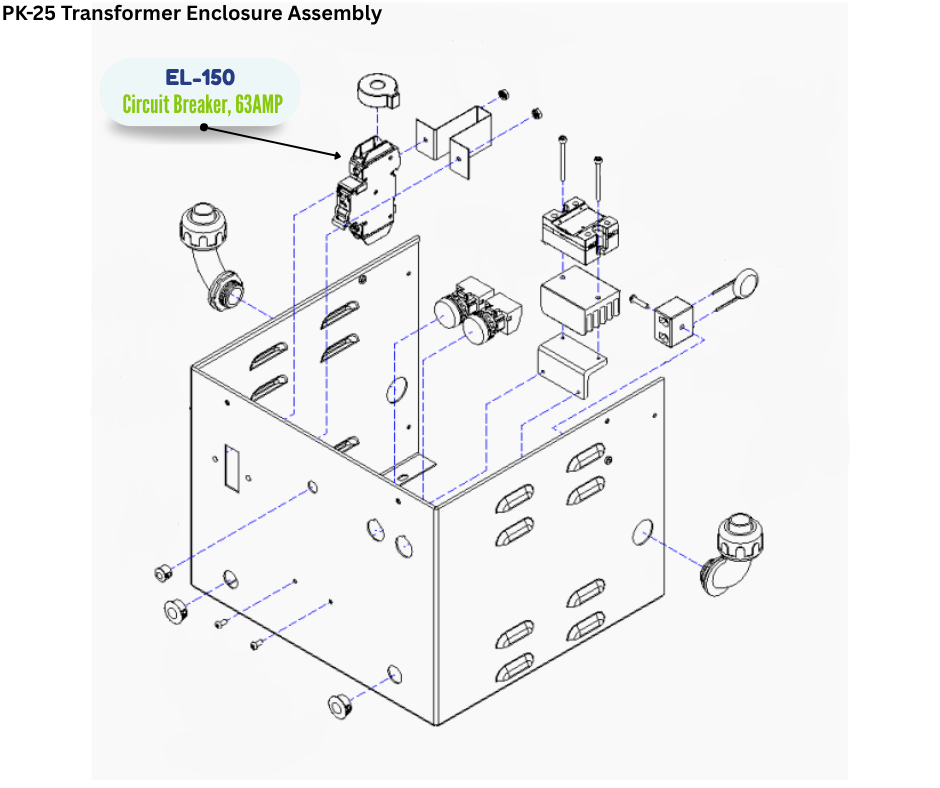 PK-25 Transformer Enclosure Assembly

EL-150
Circuit Breaker, 63AMP