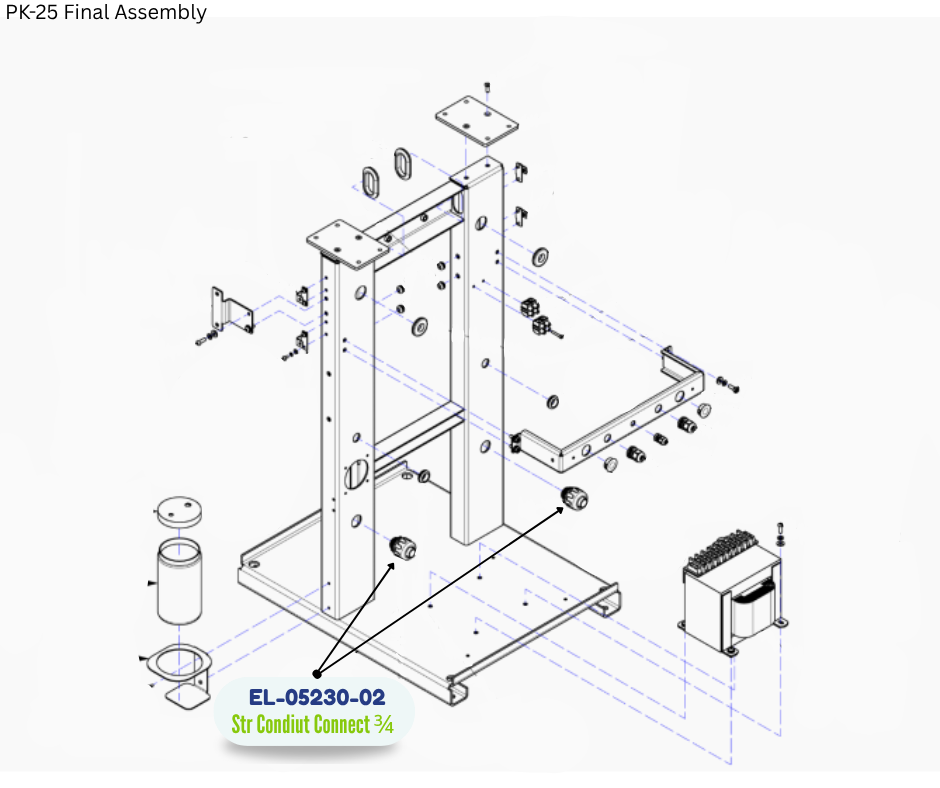 PK-25 Final Assembly

EL-05230-02
Str Condiut Connect ¾