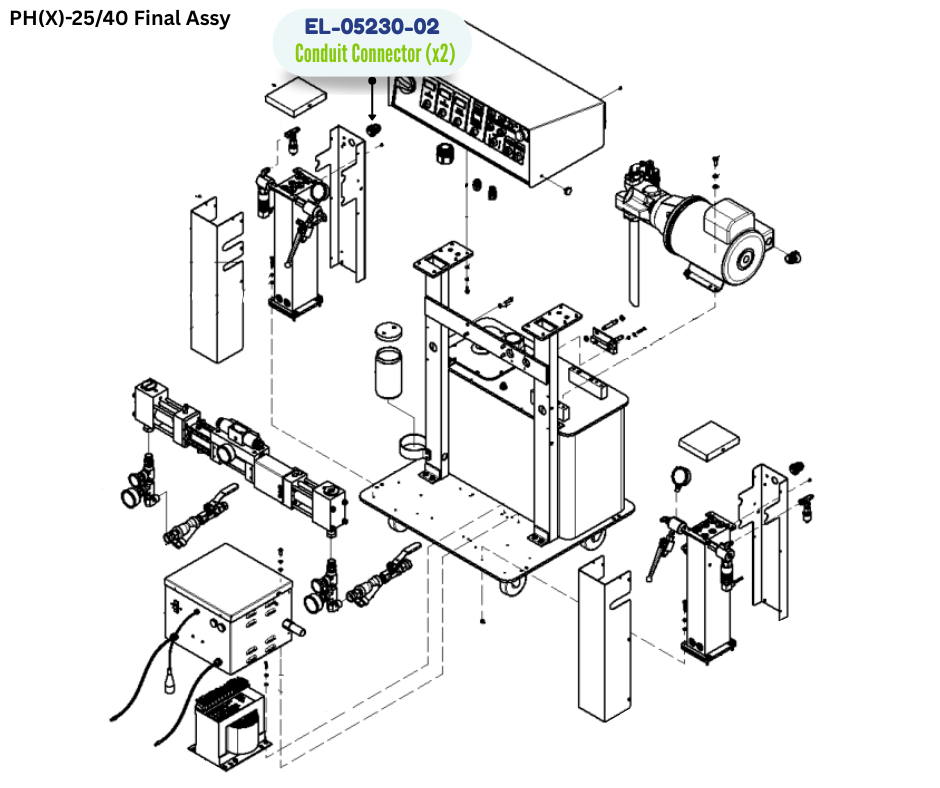 PH(X)-25/40 Final Assy

EL-05230-02
Conduit Connector (x2)