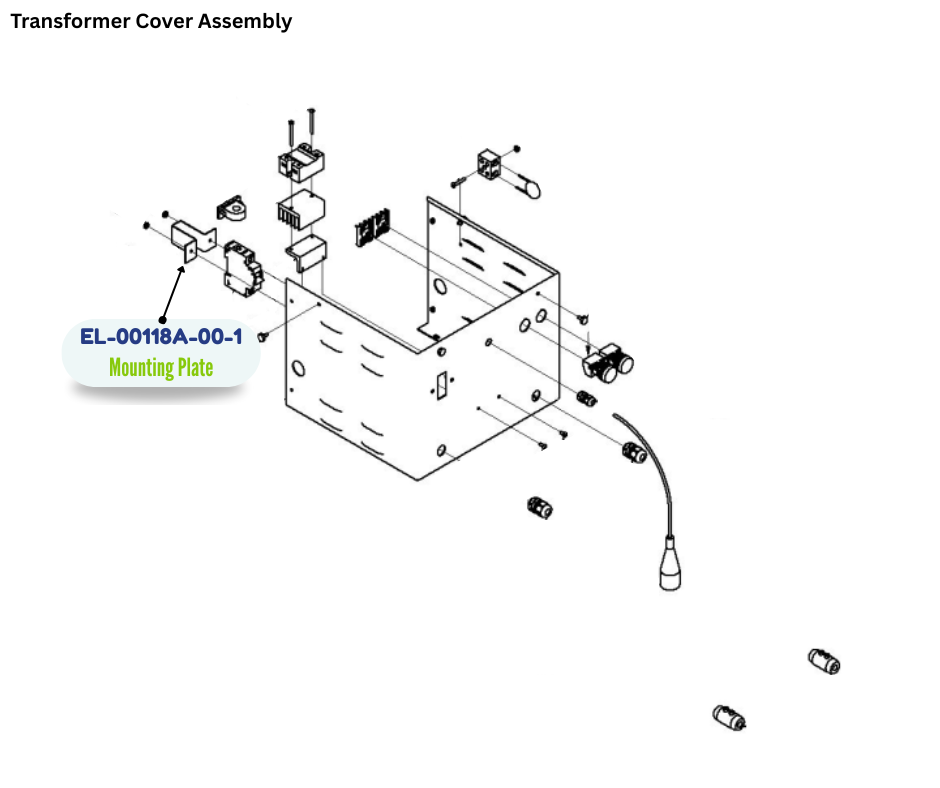 Transformer Cover Assembly

EL-00118A-00-1
Mounting Plate