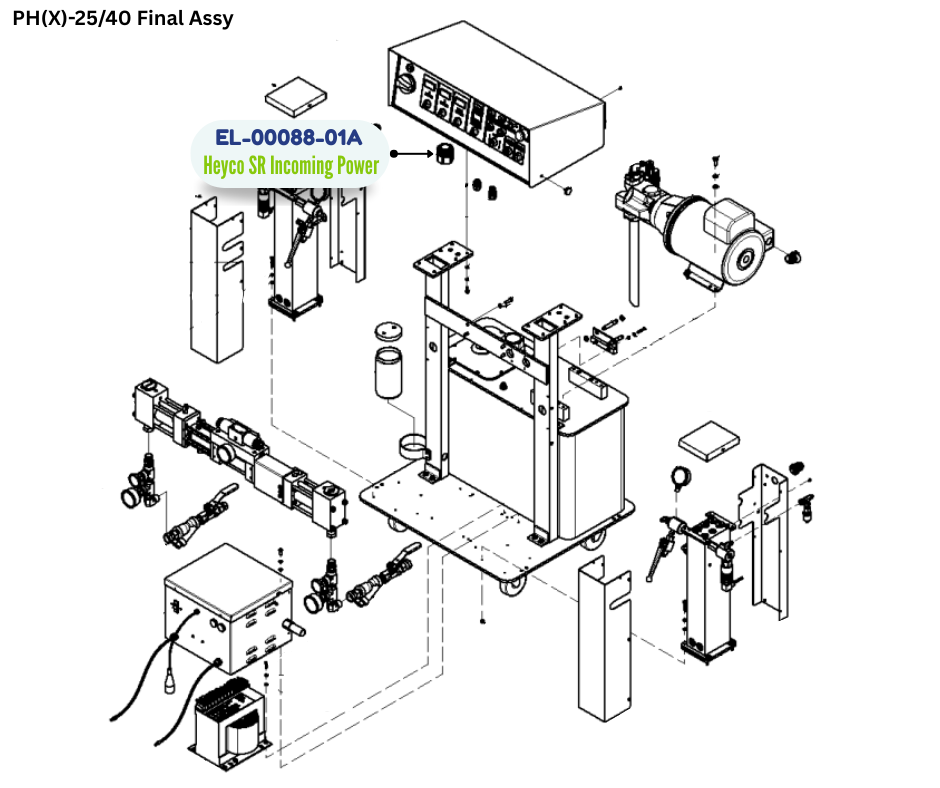 PH(X)-25/40 Final Assy

EL-00088-01A
Heyco SR Incoming Power