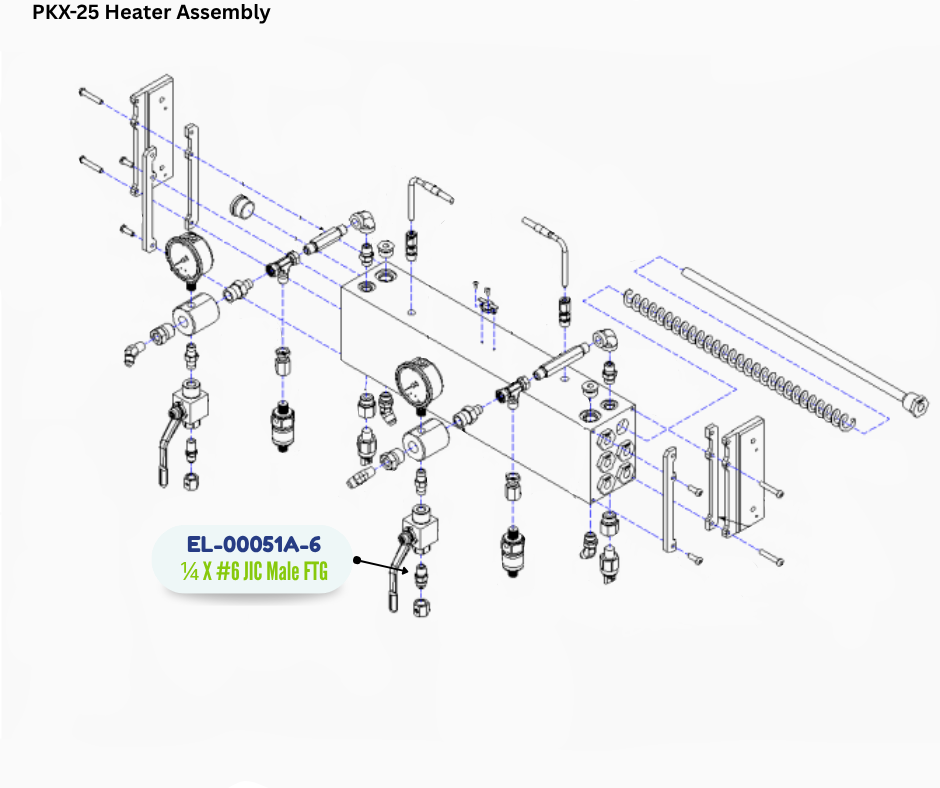 PKX-25 Heater Assembly

EL-00051A-6
¼ X #6 JIC Male FTG