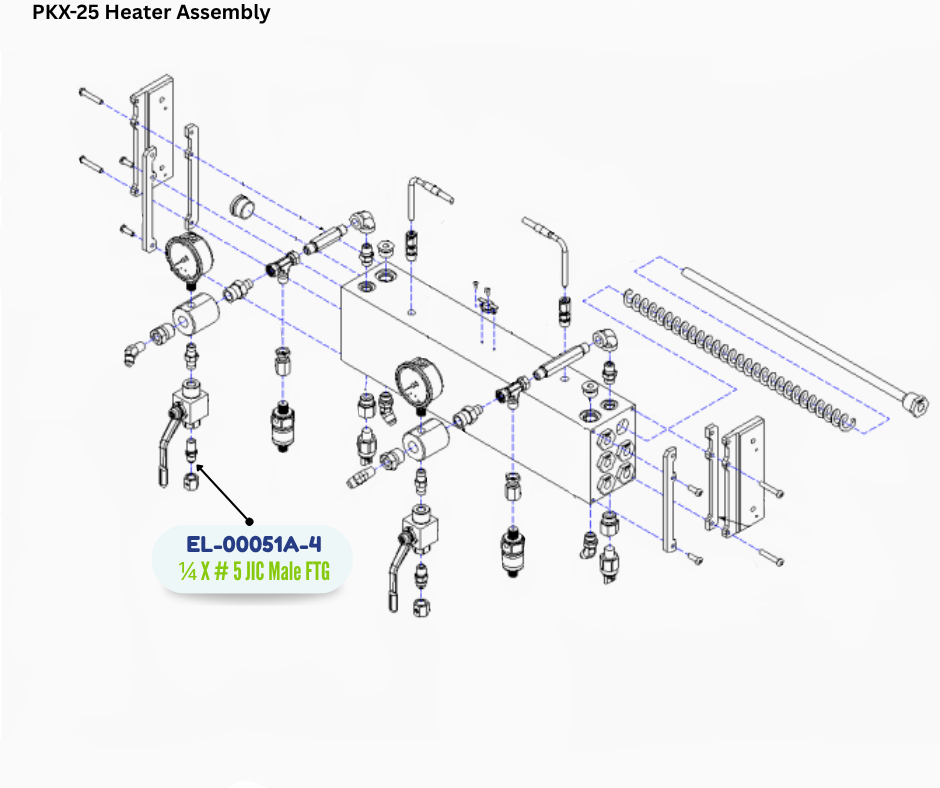 PKX-25 Heater Assembly

EL-00051A-4
¼ X # 5 JIC Male FTG