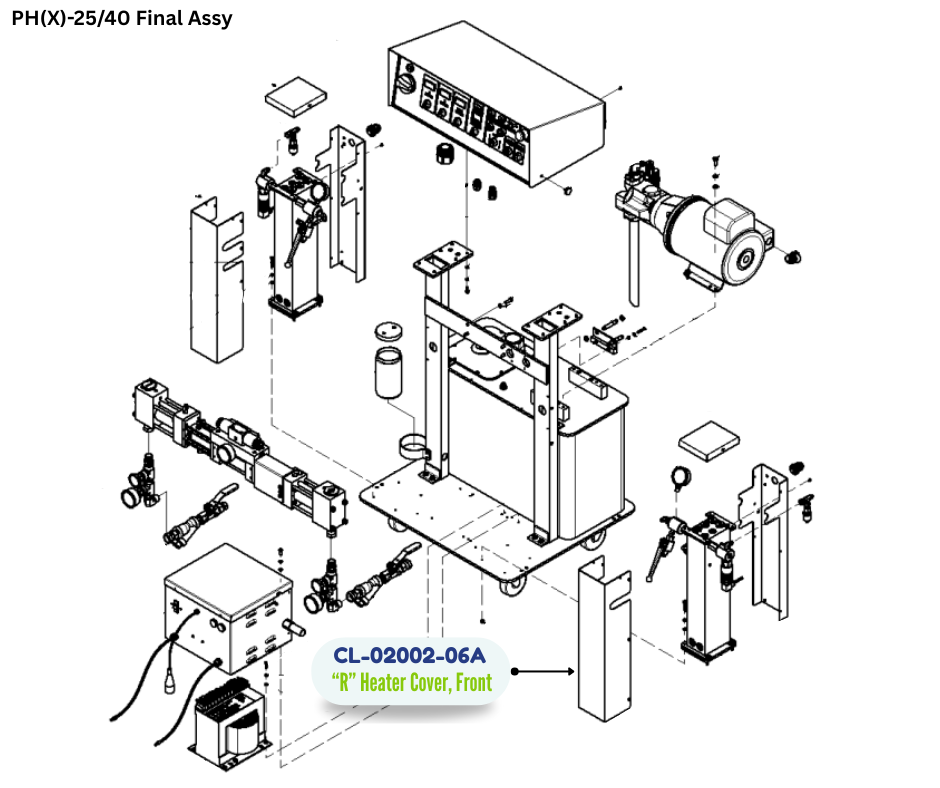 PH(X)-25/40 Final Assy

CL-02002-06A
"R" Heater Cover, Front