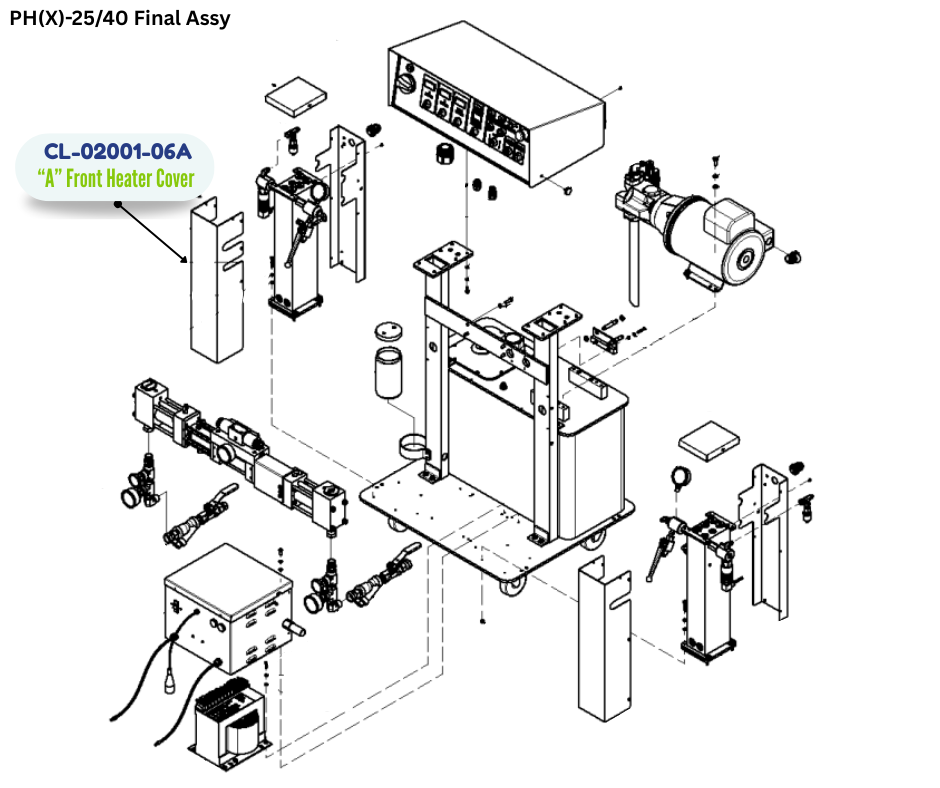 PH(X)-25/40 Final Assy

CL-02001-06A
“A” Front Heater Cover