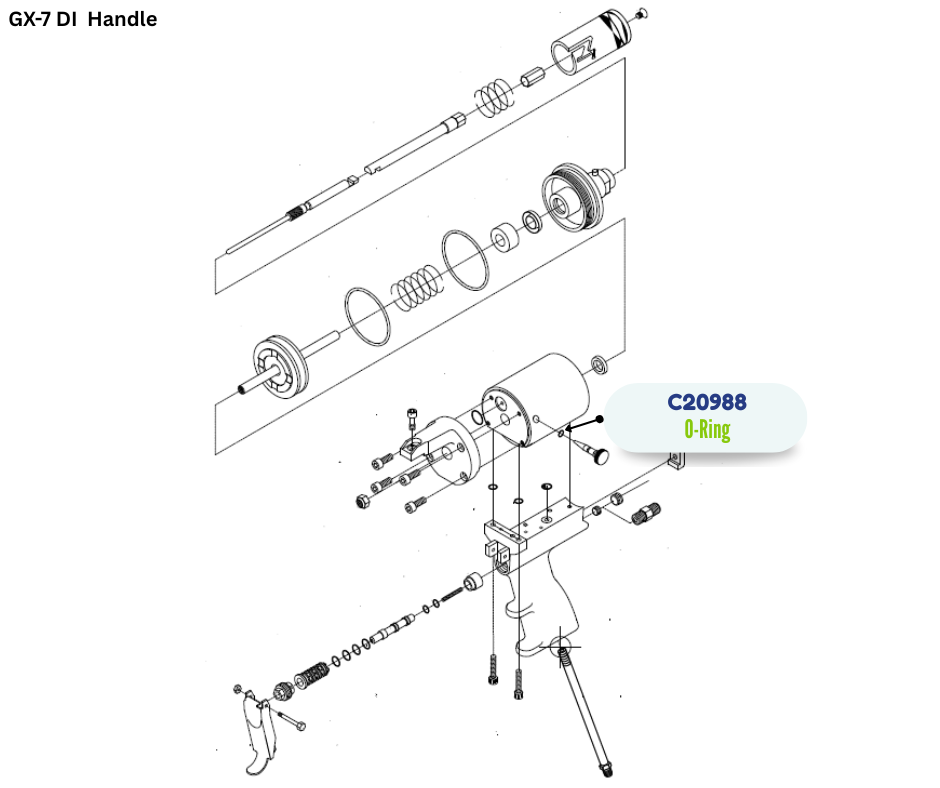 GX-7 DI Handle

C20988
O-Ring