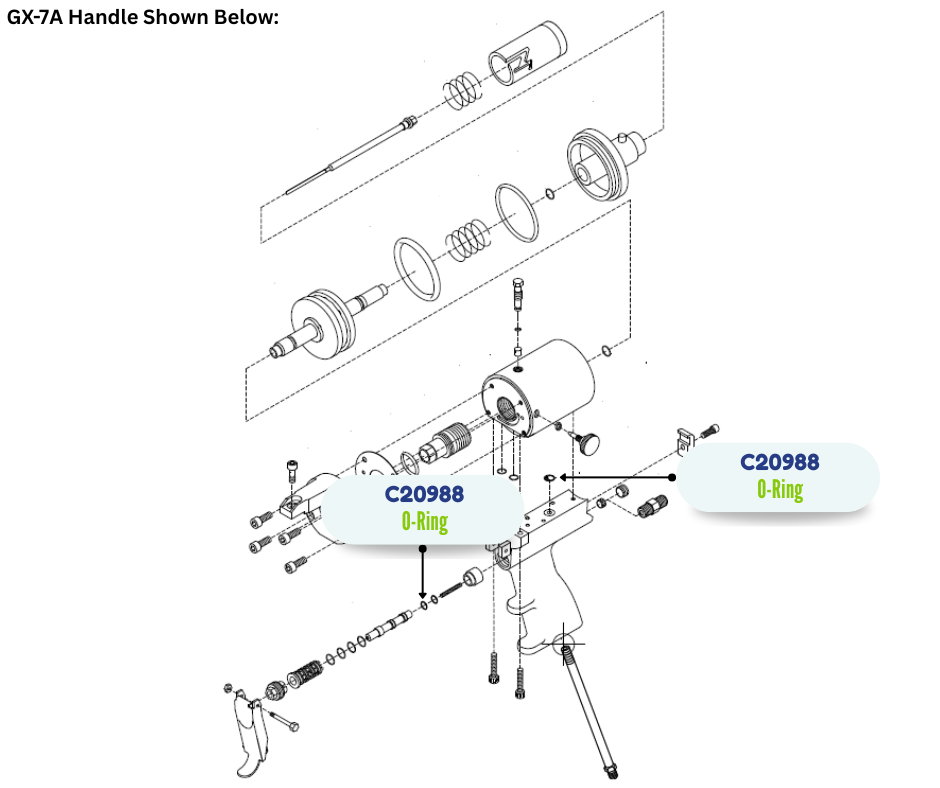 GX-7A Handle Shown Below:

C20988
O-Ring

C20988
O-Ring