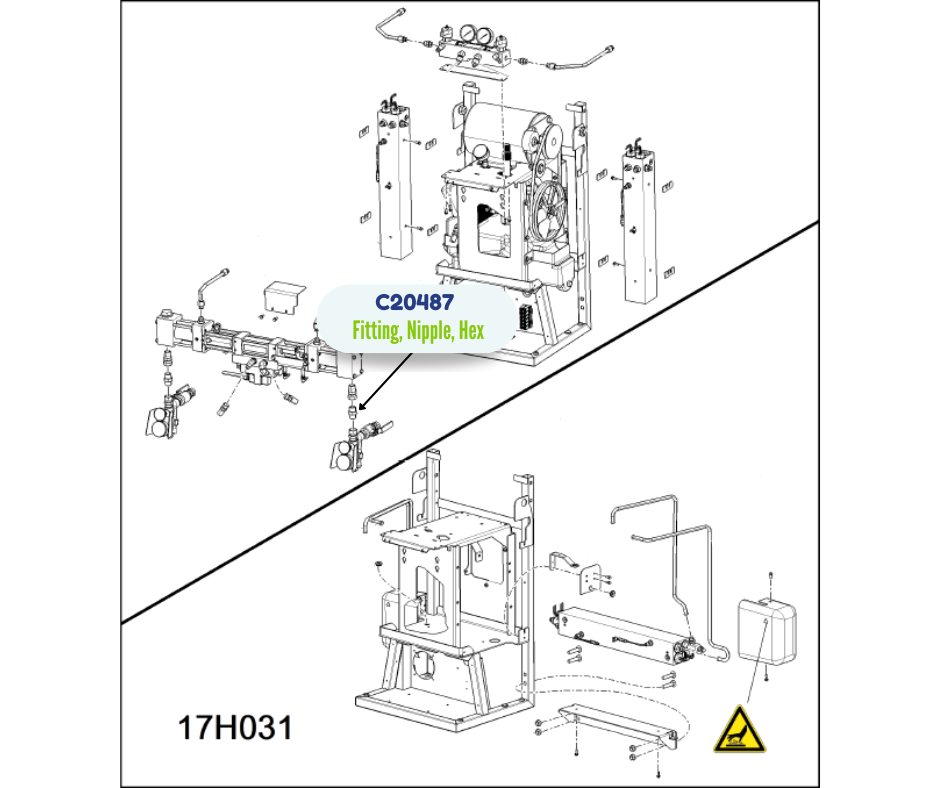 C20487
Fitting, Nipple, Hex

17H031