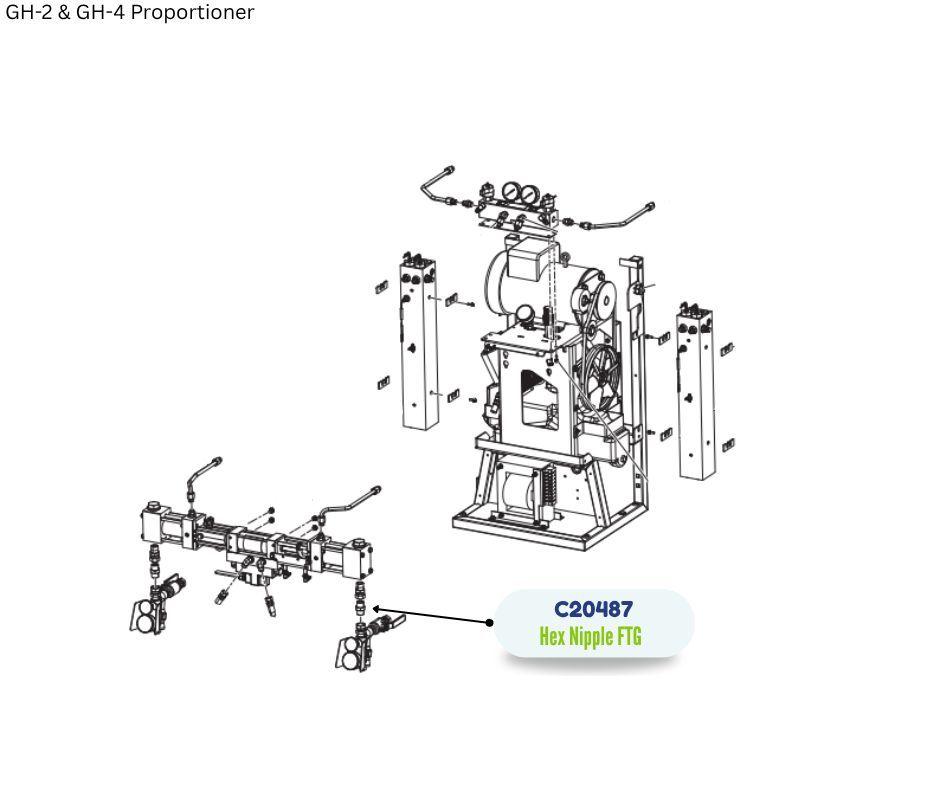 GH-2 & GH-4 Proportioner

C20487
Hex Nipple FTG