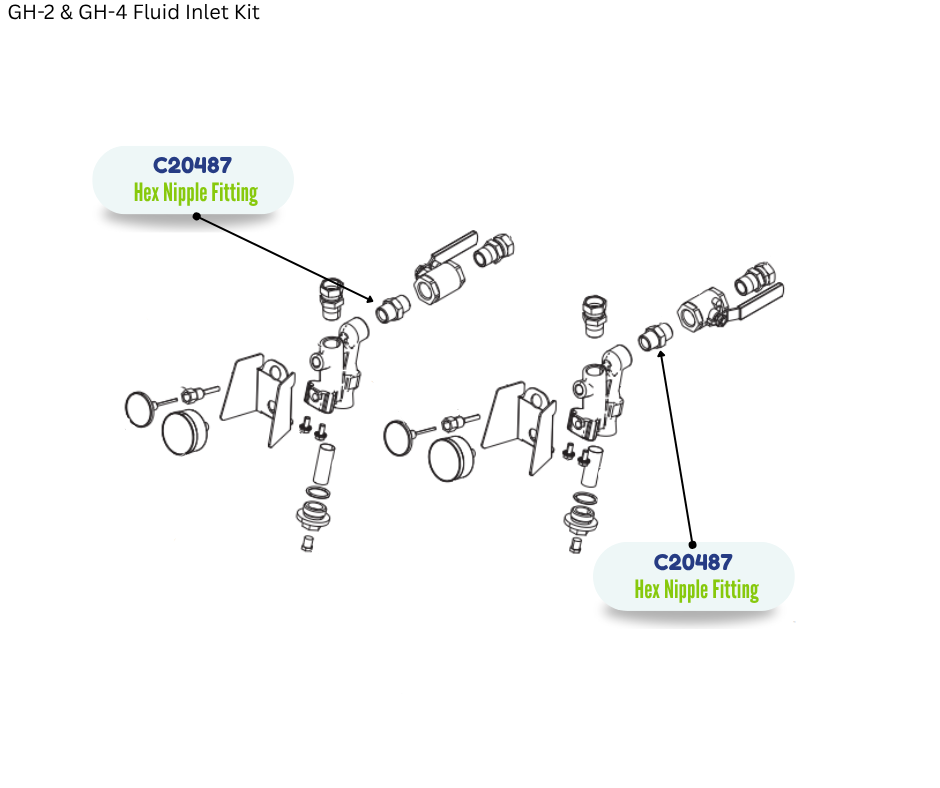 GH-2 & GH-4 Fluid Inlet Kit

C20487
Hex Nipple Fitting

C20487
Hex Nipple Fitting